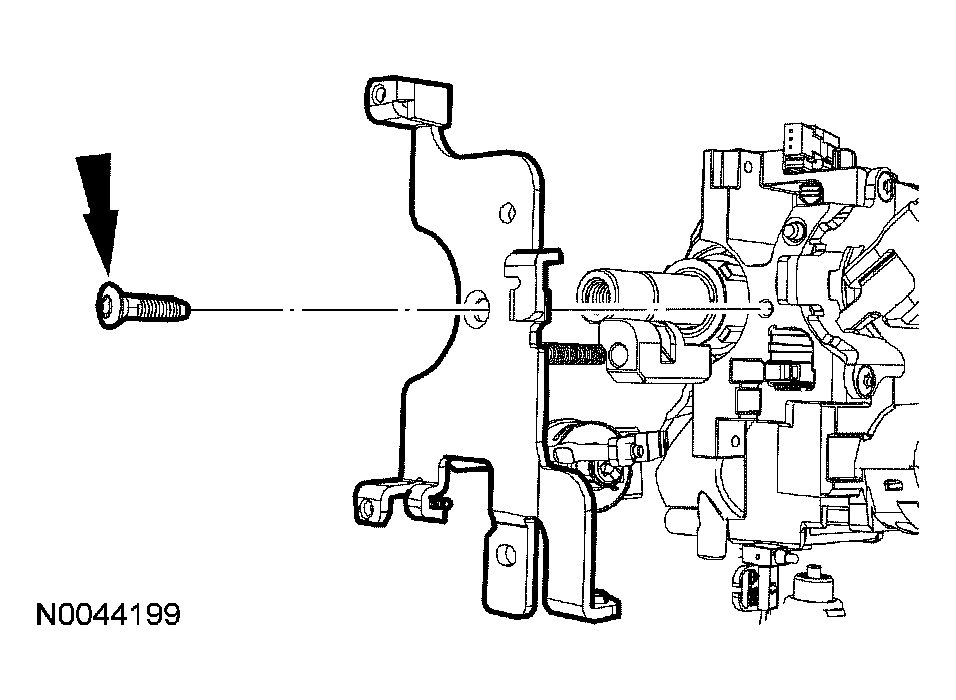 N0044199