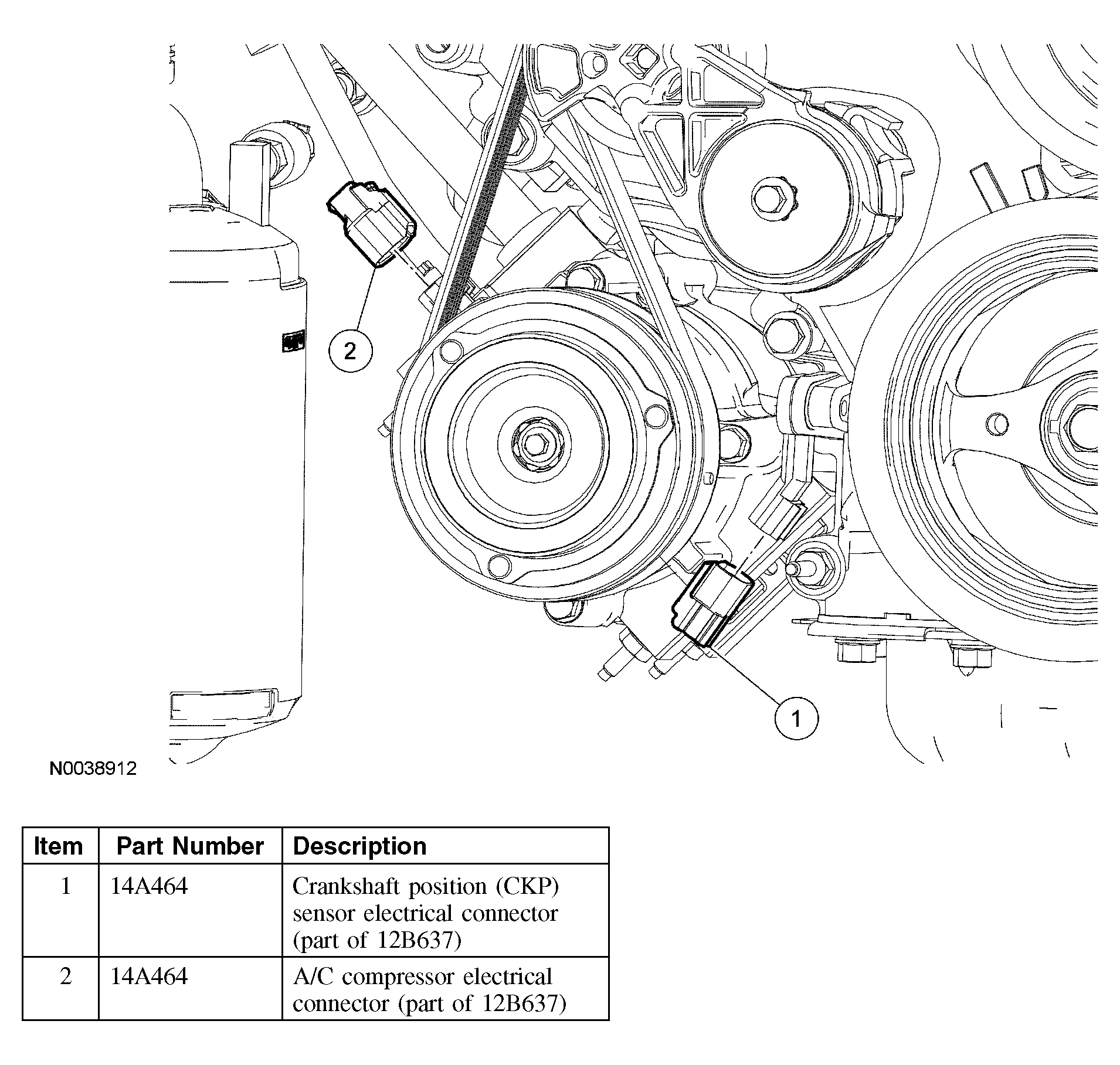 2

1

N0038912

| Item | Part Number | Description |
|---|---|---|
| 1 | 14A464 | Crankshaft position (CKP) sensor electrical connector (part of 12B637) |
| 2 | 14A464 | A/C compressor electrical connector (part of 12B637) |