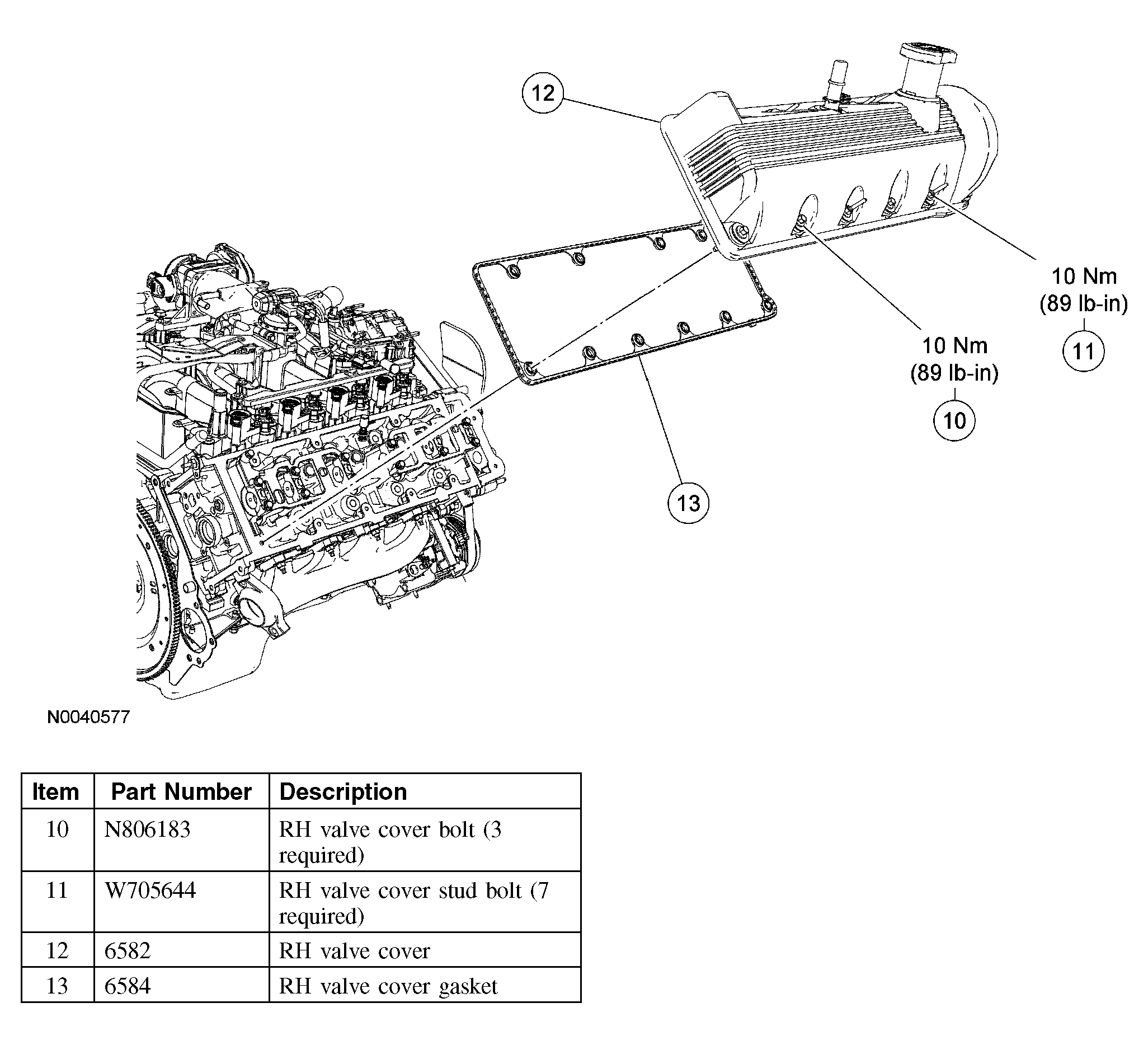 12

10 Nm
(89 lb-in)
11

10 Nm
(89 lb-in)
10

13

N0040577

| Item | Part Number | Description |
|---|---|---|
| 10 | N806183 | RH valve cover bolt (3 required) |
| 11 | W705644 | RH valve cover stud bolt (7 required) |
| 12 | 6582 | RH valve cover |
| 13 | 6584 | RH valve cover gasket |