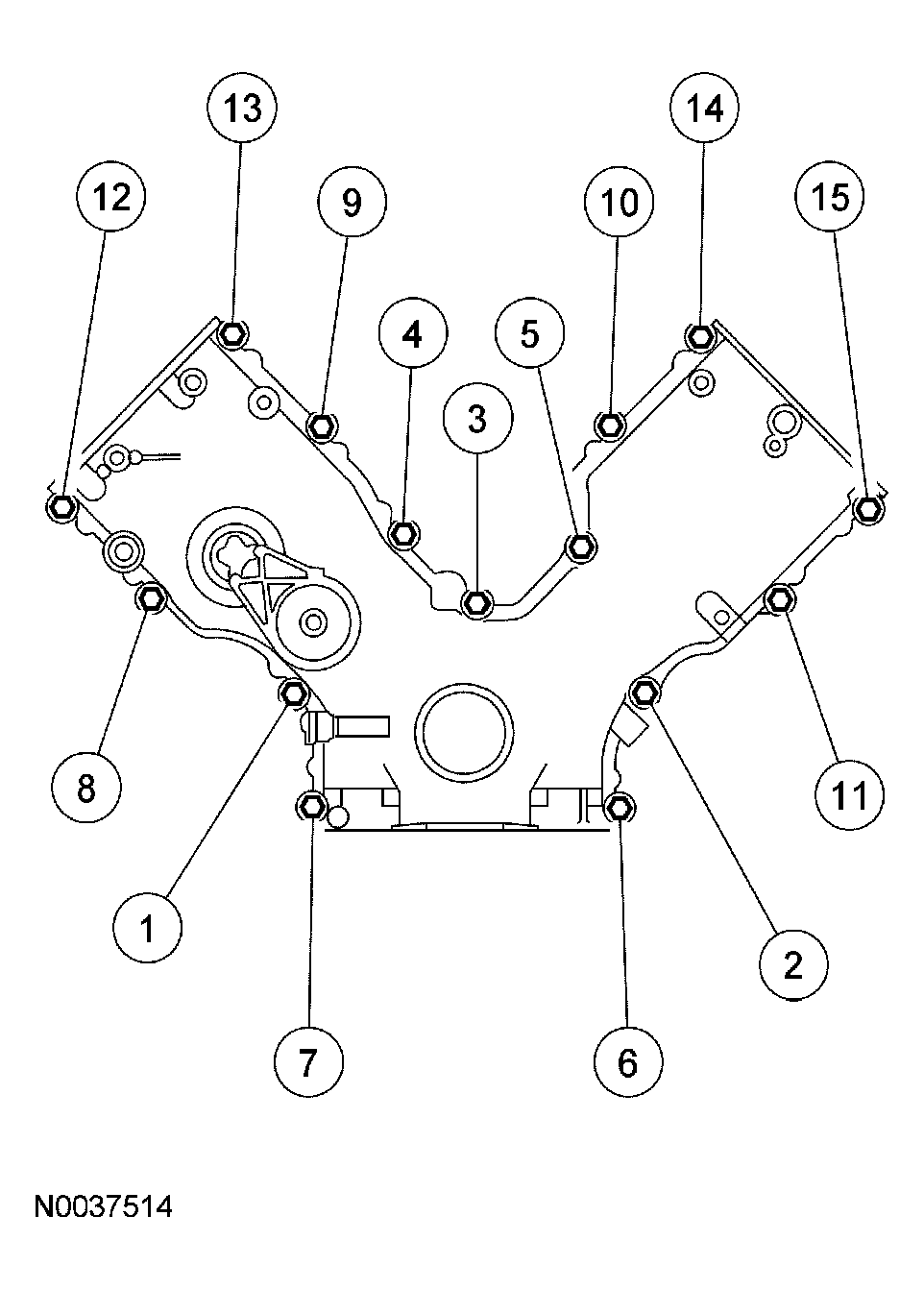 13
14
12
9
10
15
4
5
3
8
11
1
2
7
6
N0037514