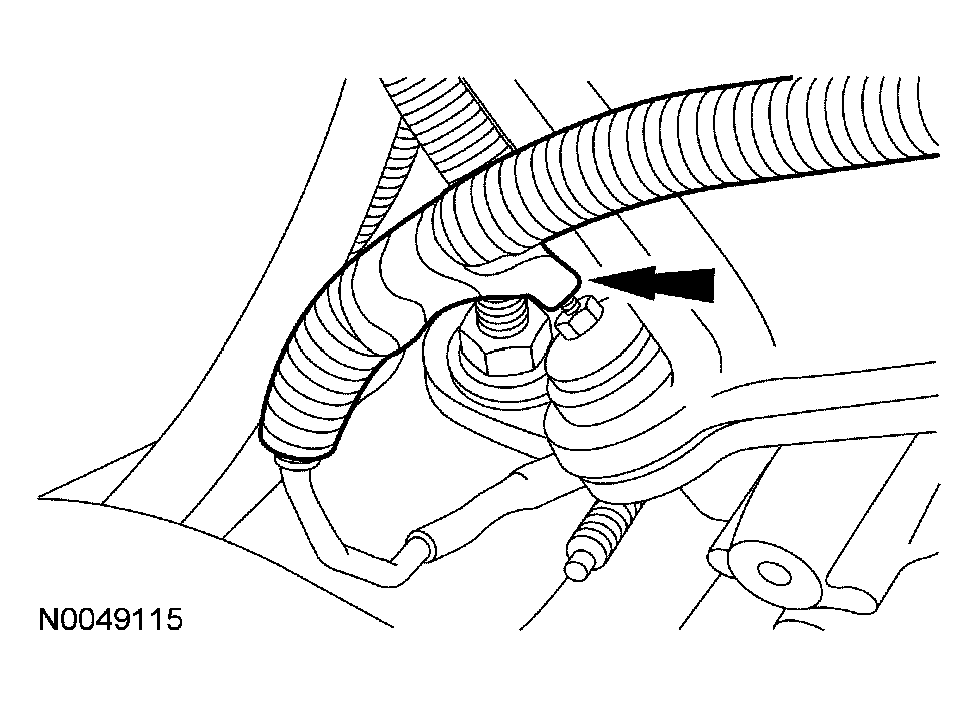 N0049115