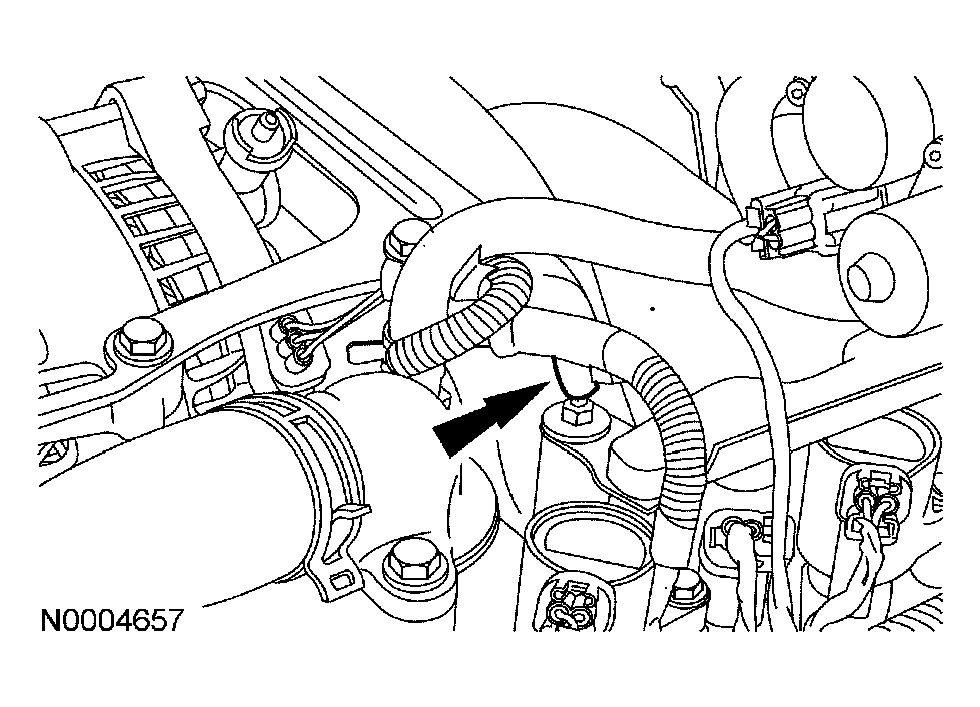 N0004657