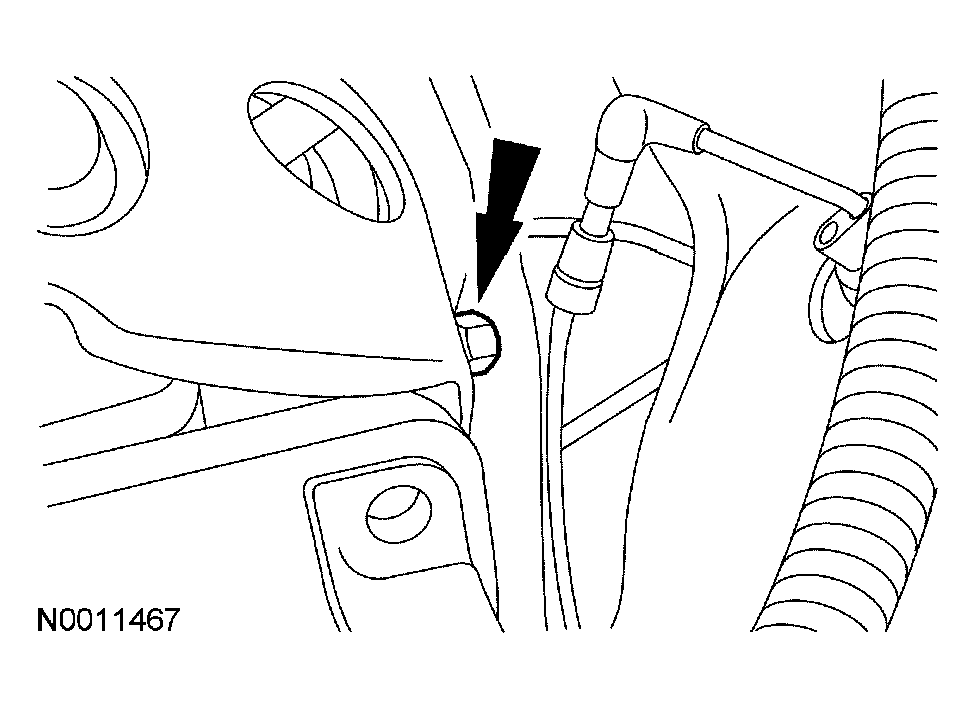 N0011467