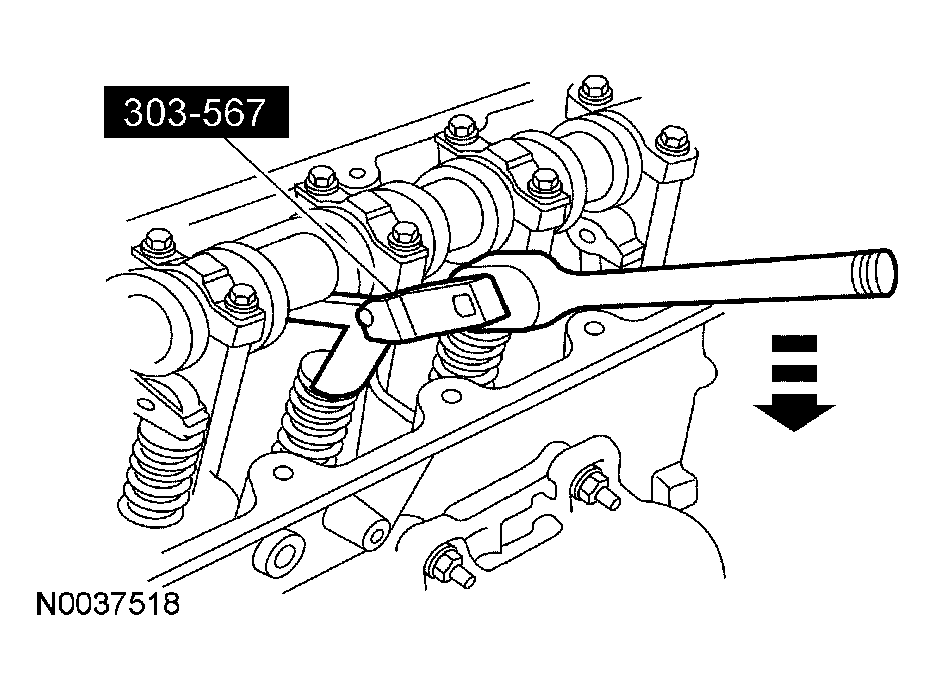 303-567

N0037518