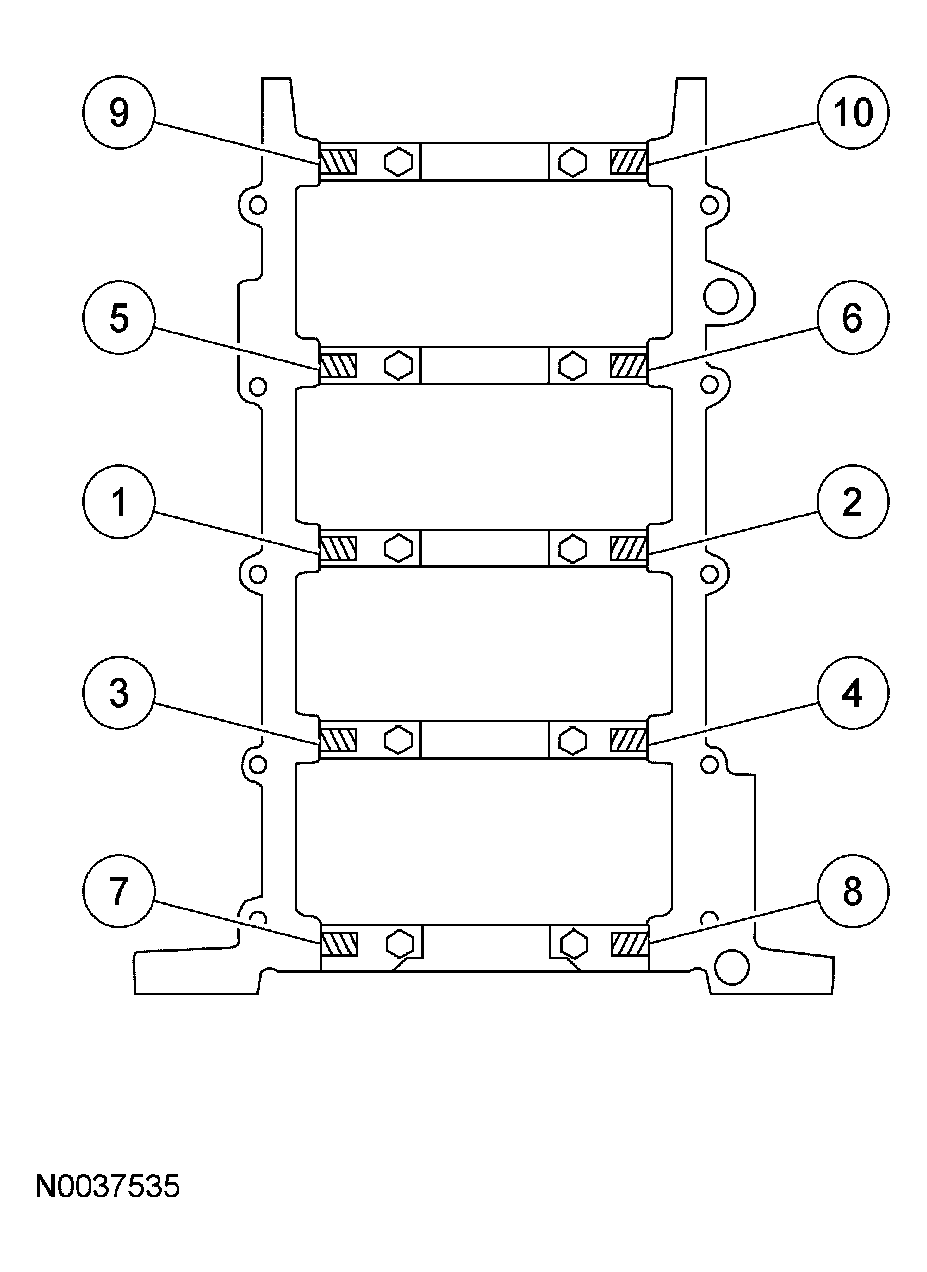 9
10
5
6
1
2
3
4
7
8
N0037535