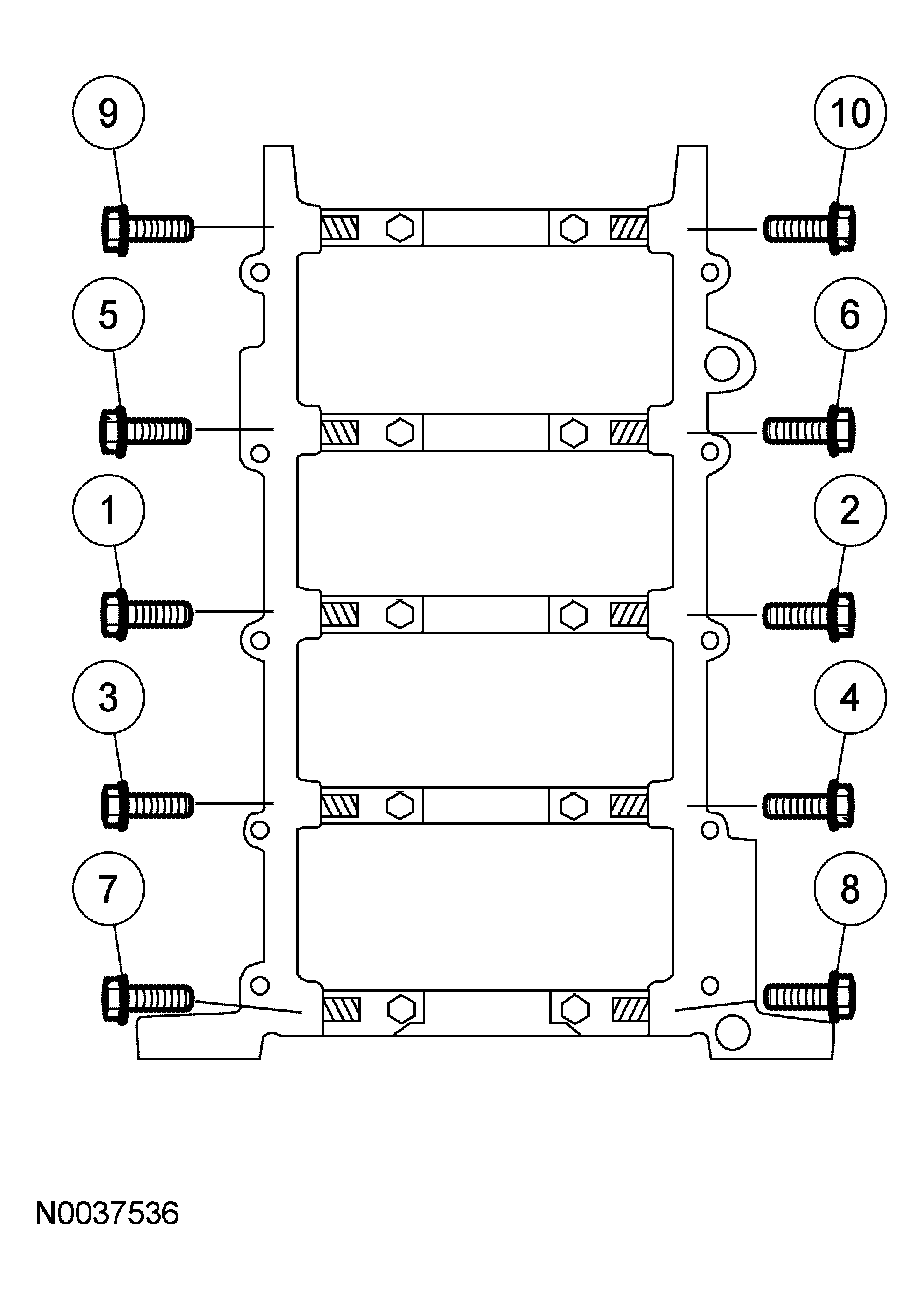 9
10
5
6
1
2
3
4
7
8
N0037536