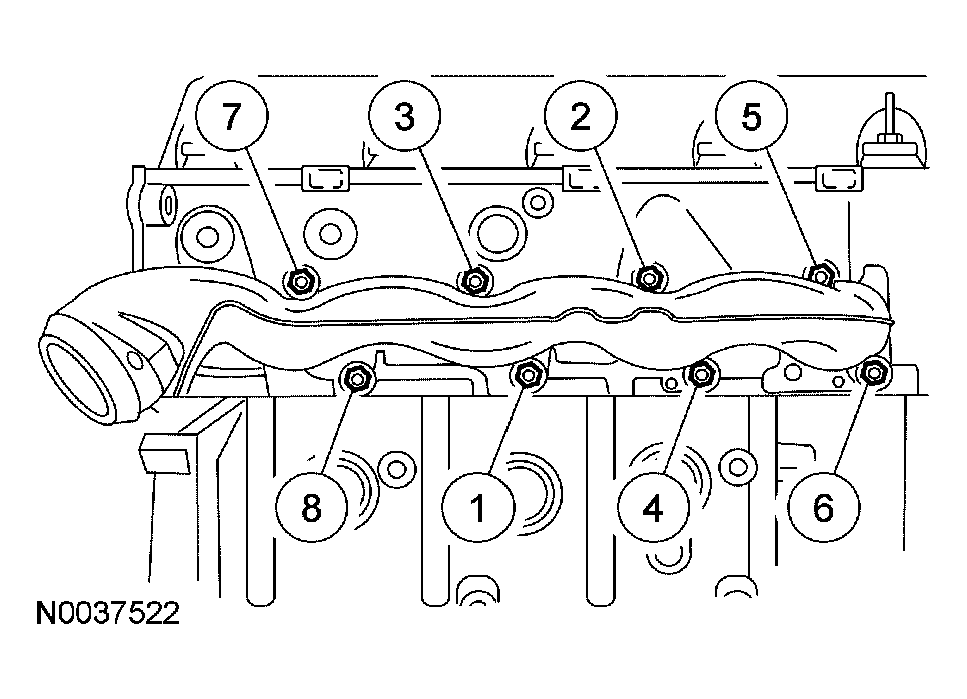 7
3
2
5
8
1
4
6
N0037522