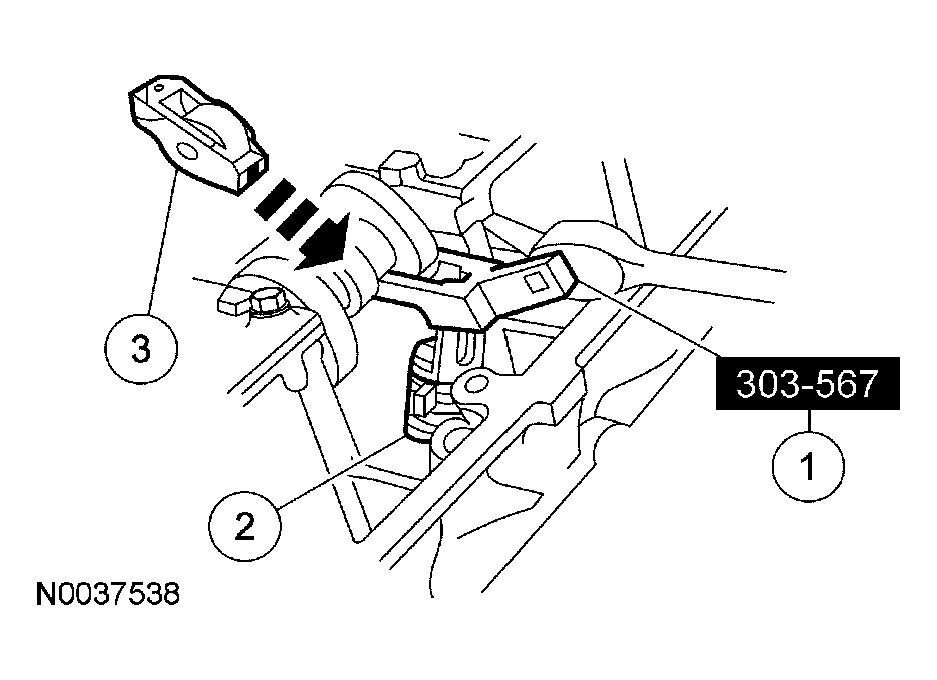 3

303-567

1

2

N0037538