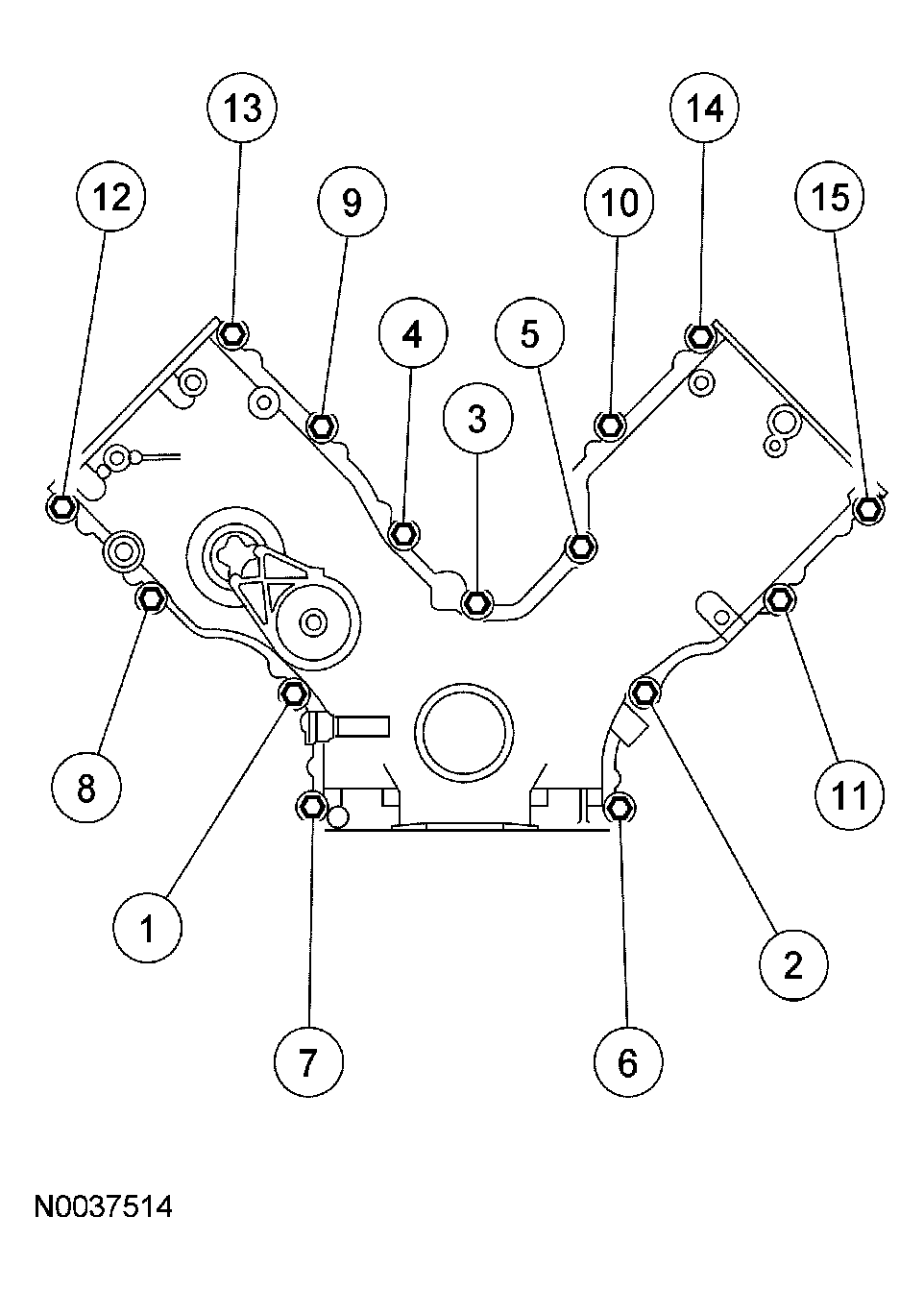 13
14
12
9
10
15
4
5
3
8
11
1
2
7
6
N0037514