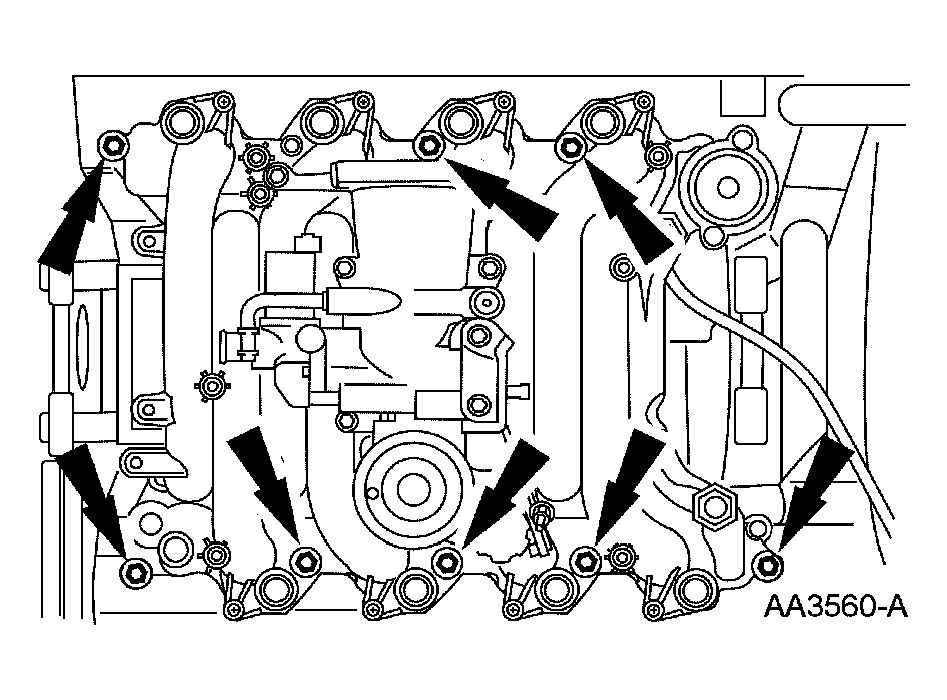 AA3560-A