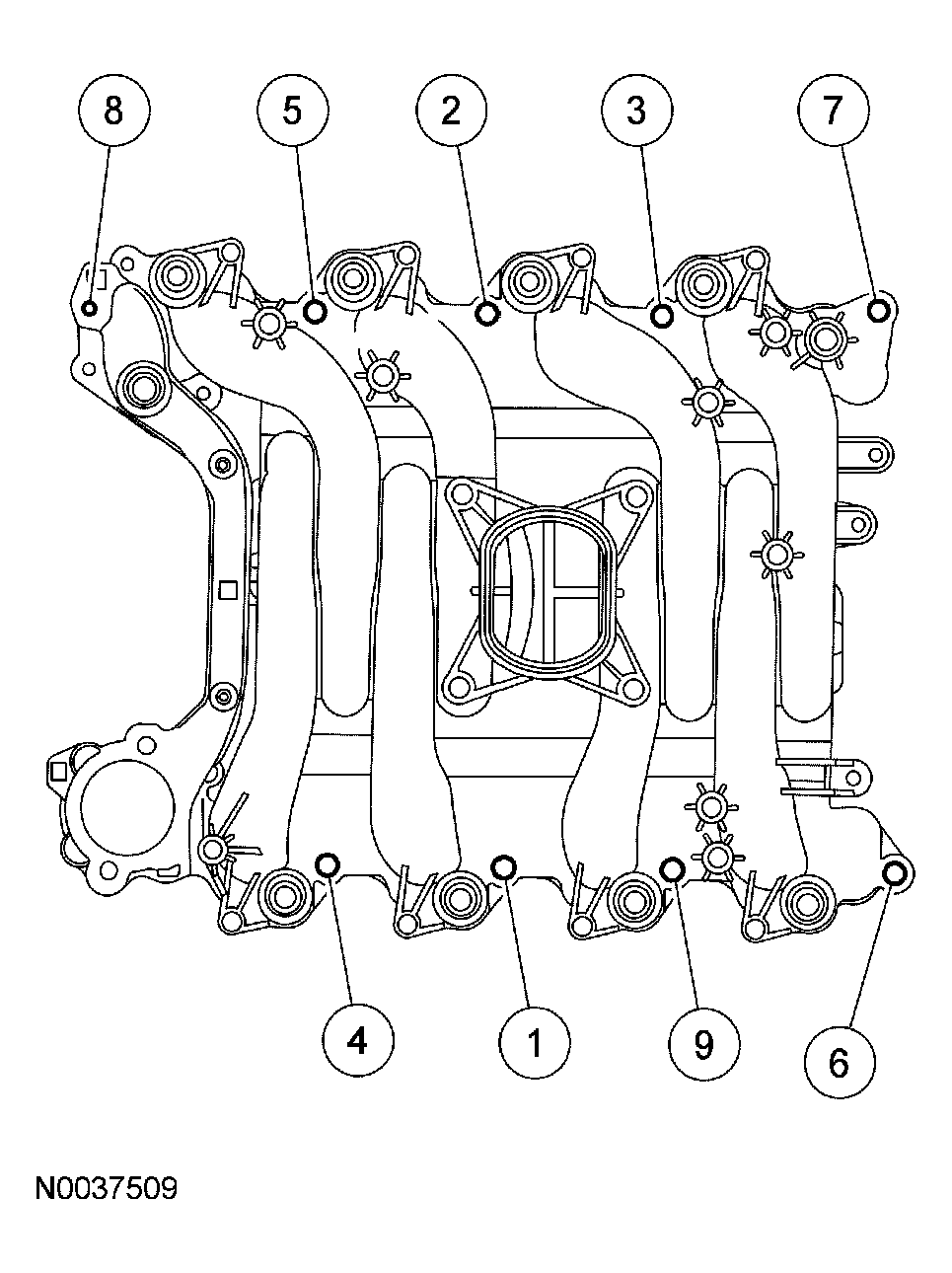 8 5 2 3 7

4 1 9 6

N0037509