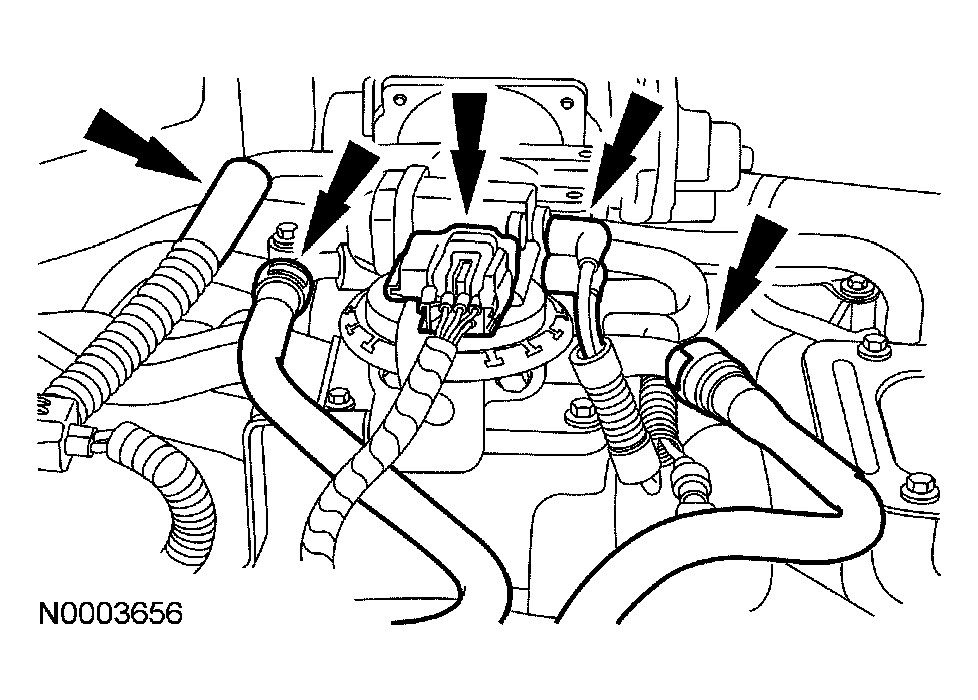 N0003656