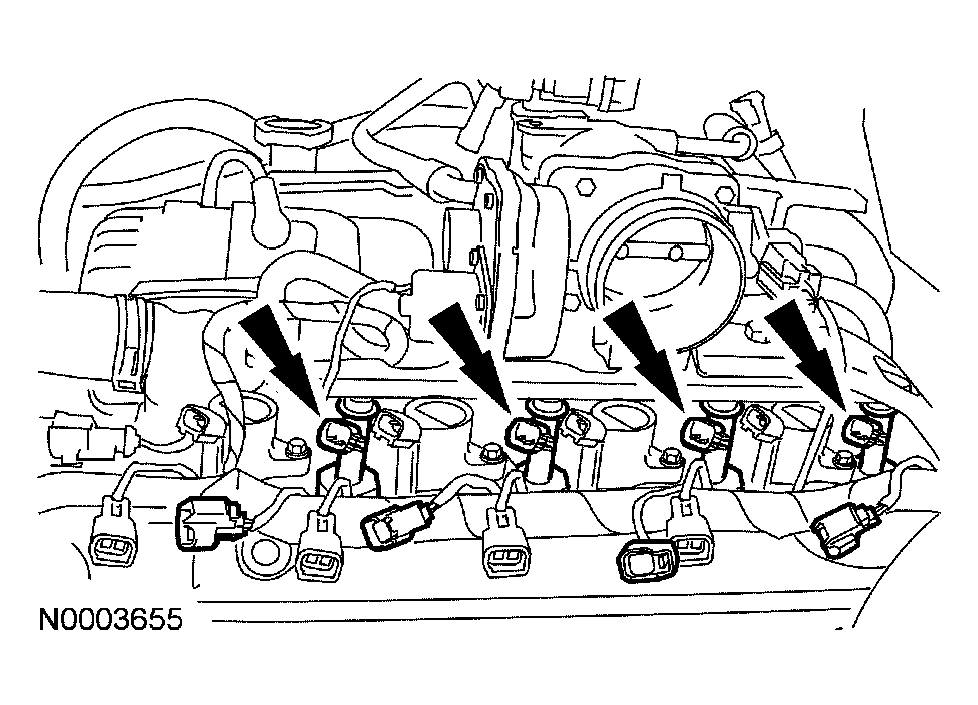 N0003655