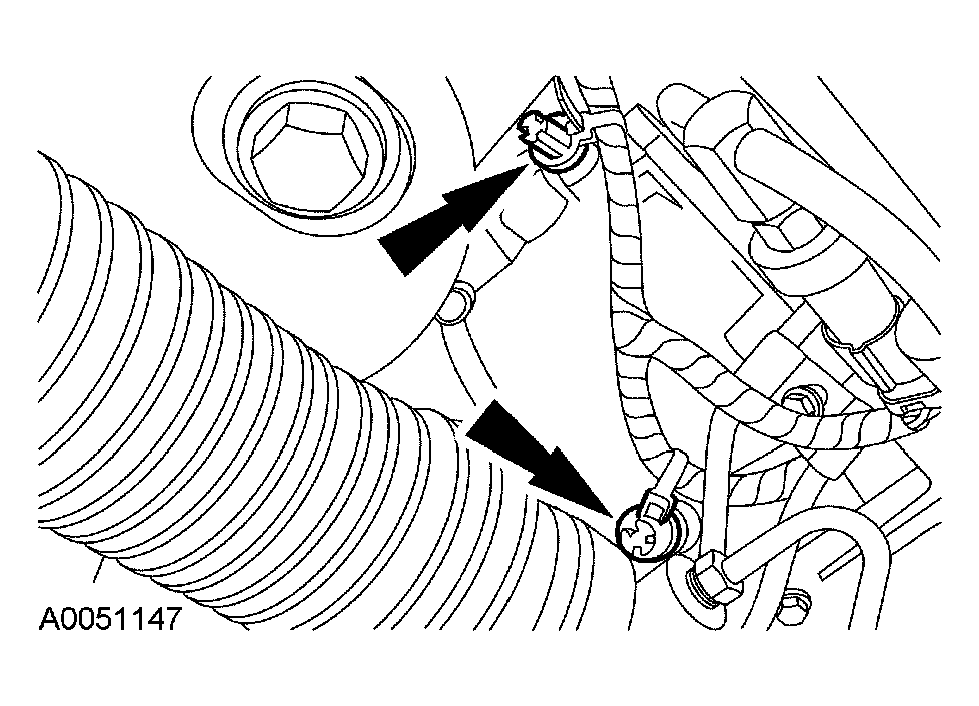 A0051147