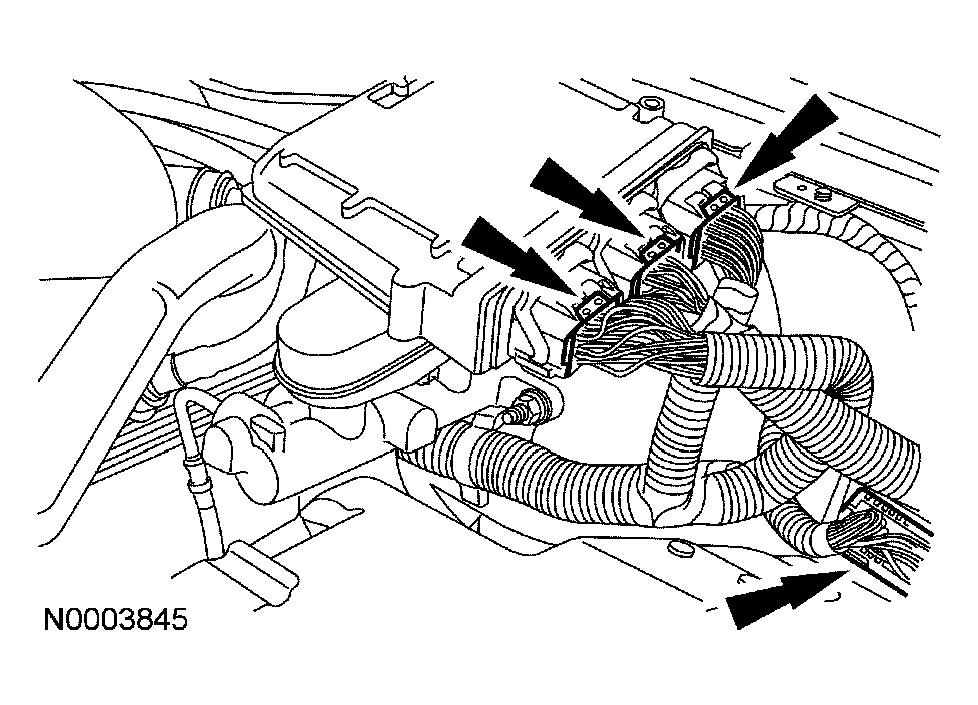 N0003845