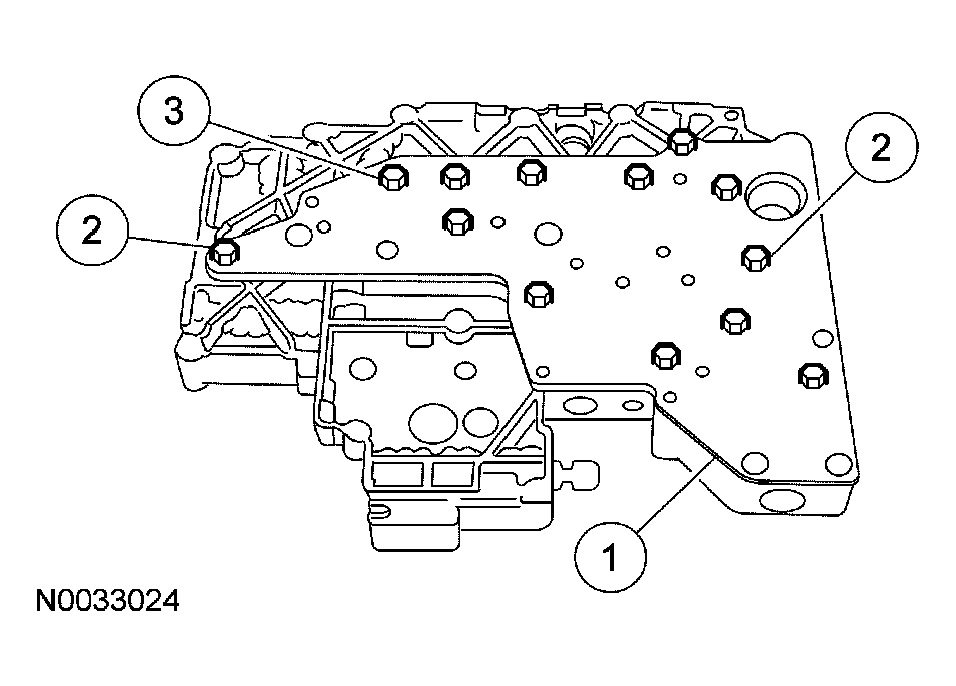 3
2
2
1
N0033024