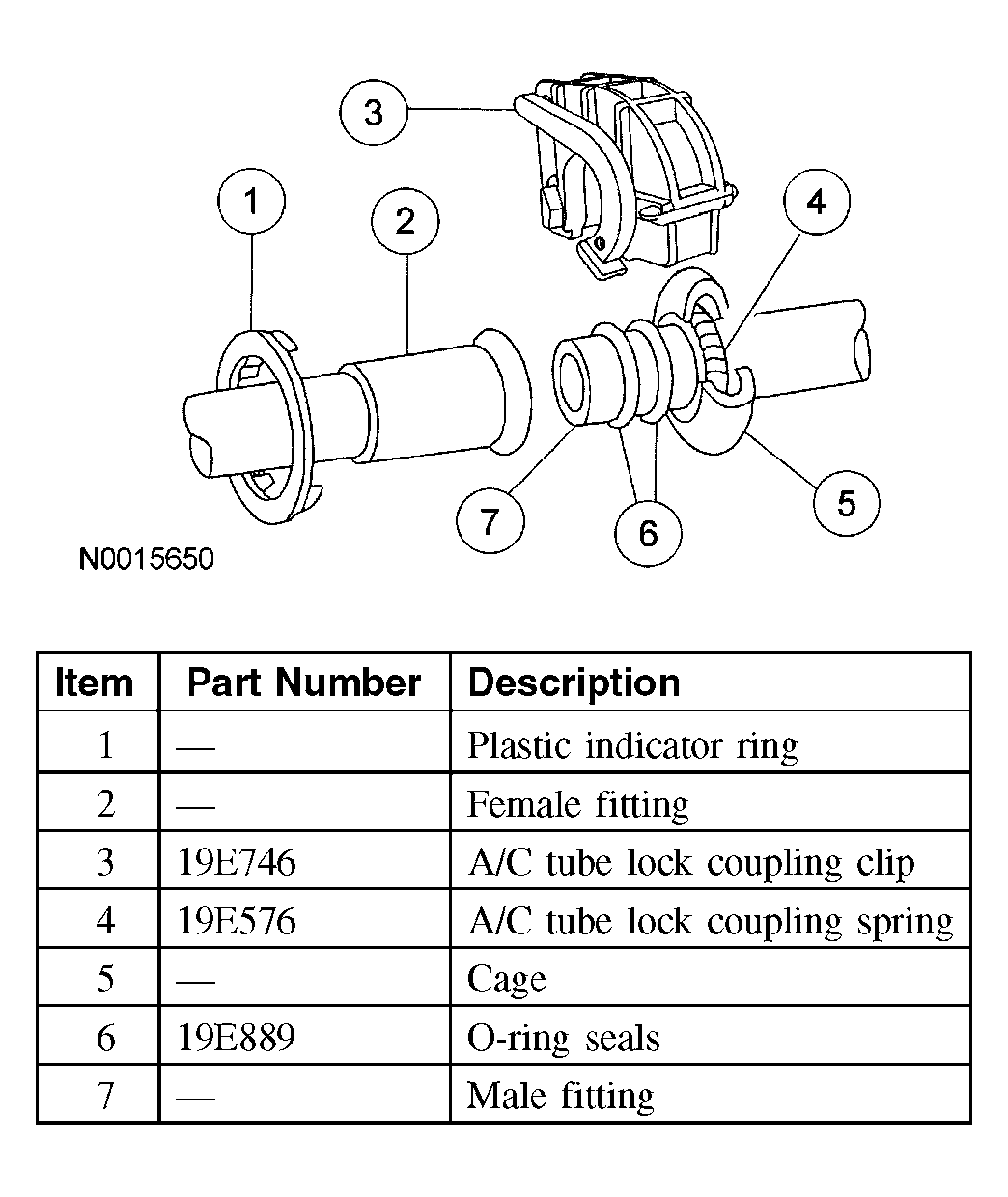 3

1

2

4

7

6

5

N0015650

| Item | Part Number | Description |
|---|---|---|
| 1 | — | Plastic indicator ring |
| 2 | — | Female fitting |
| 3 | 19E746 | A/C tube lock coupling clip |
| 4 | 19E576 | A/C tube lock coupling spring |
| 5 | — | Cage |
| 6 | 19E889 | O-ring seals |
| 7 | — | Male fitting |