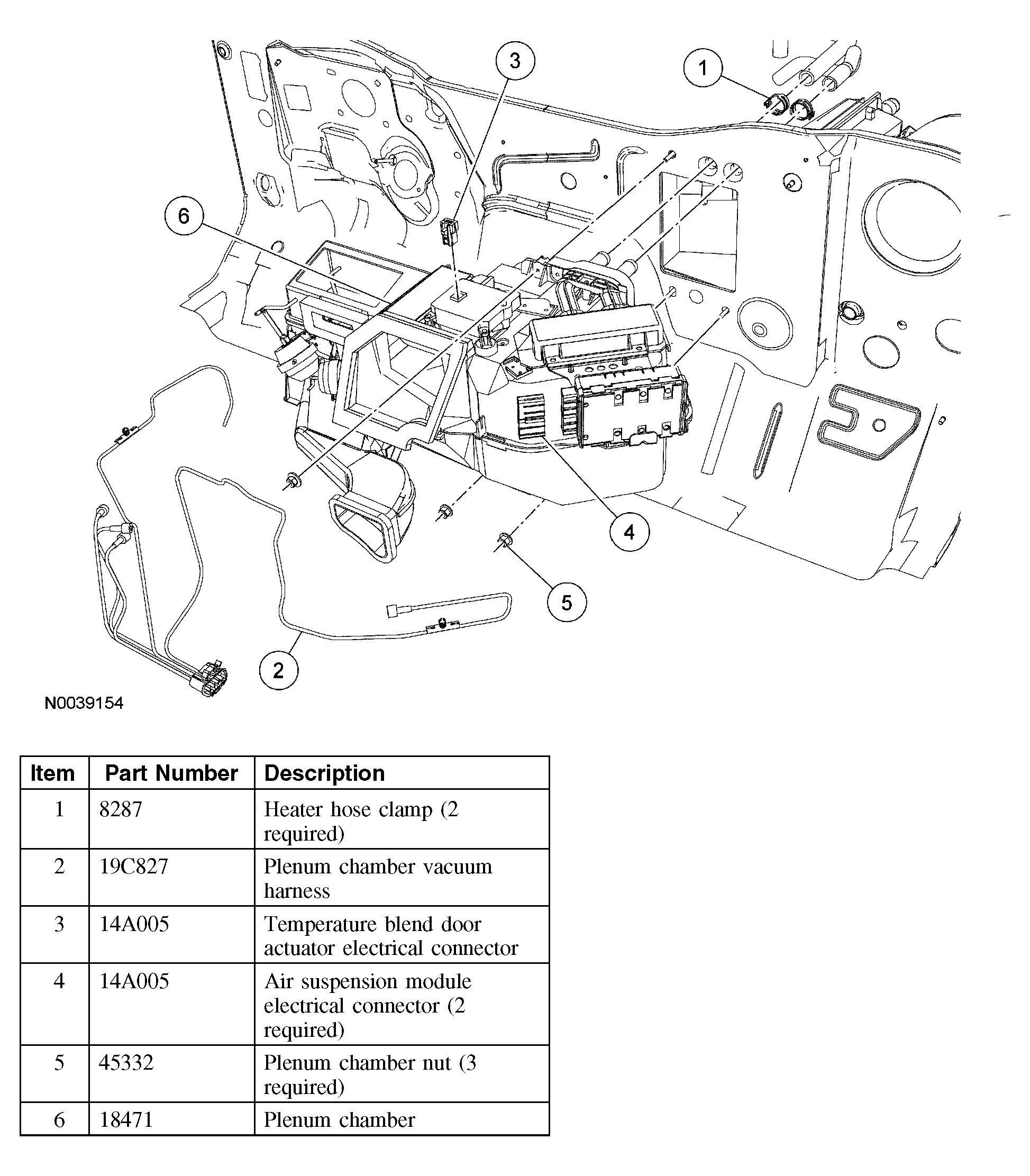 3
1
6
4
5
2
N0039154

| Item | Part Number | Description |
|---|---|---|
| 1 | 8287 | Heater hose clamp (2 required) |
| 2 | 19C827 | Plenum chamber vacuum harness |
| 3 | 14A005 | Temperature blend door actuator electrical connector |
| 4 | 14A005 | Air suspension module electrical connector (2 required) |
| 5 | 45332 | Plenum chamber nut (3 required) |
| 6 | 18471 | Plenum chamber |