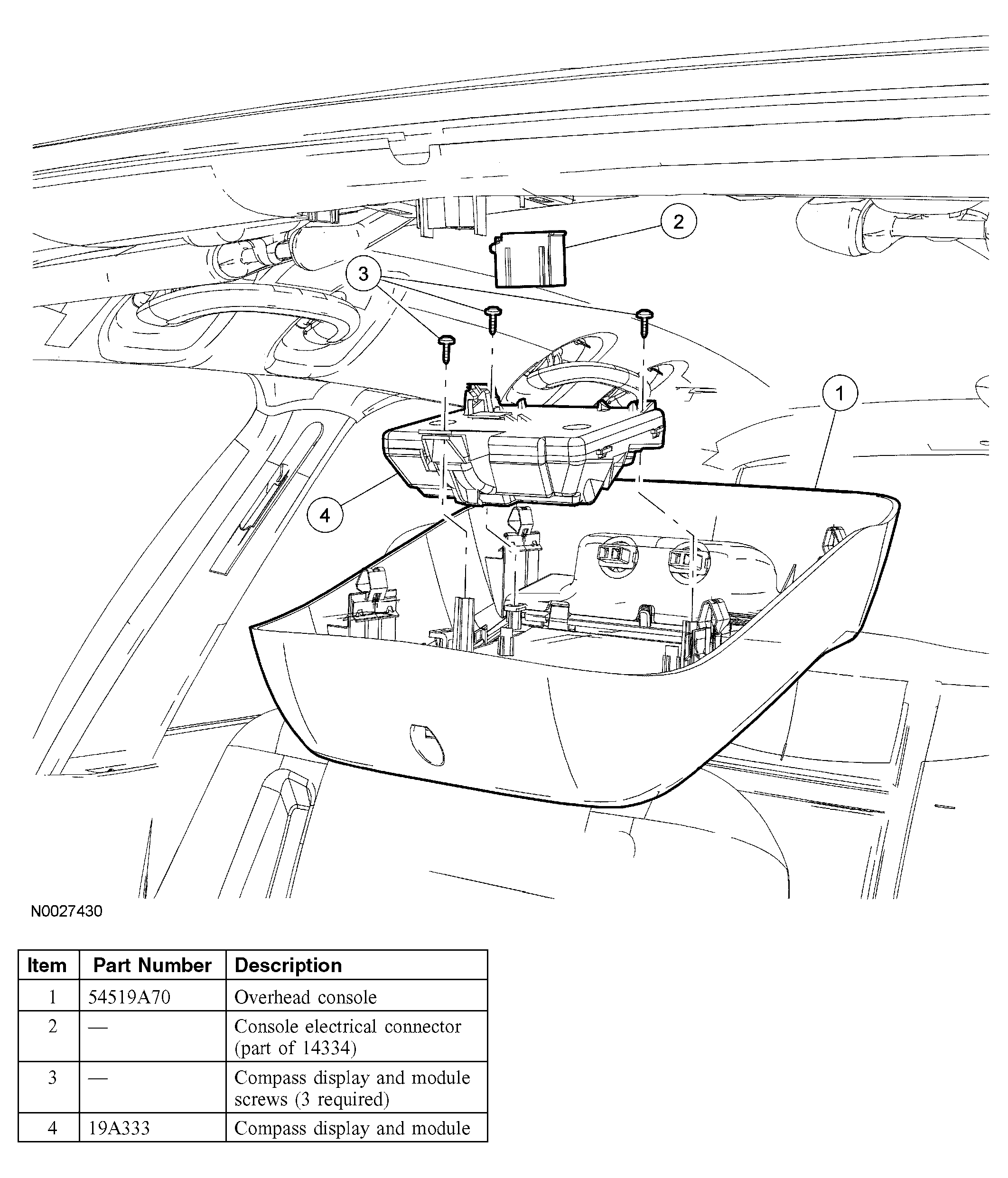 2
3
1
4
N0027430

| Item | Part Number | Description |
|---|---|---|
| 1 | 54519A70 | Overhead console |
| 2 | — | Console electrical connector (part of 14334) |
| 3 | — | Compass display and module screws (3 required) |
| 4 | 19A333 | Compass display and module |