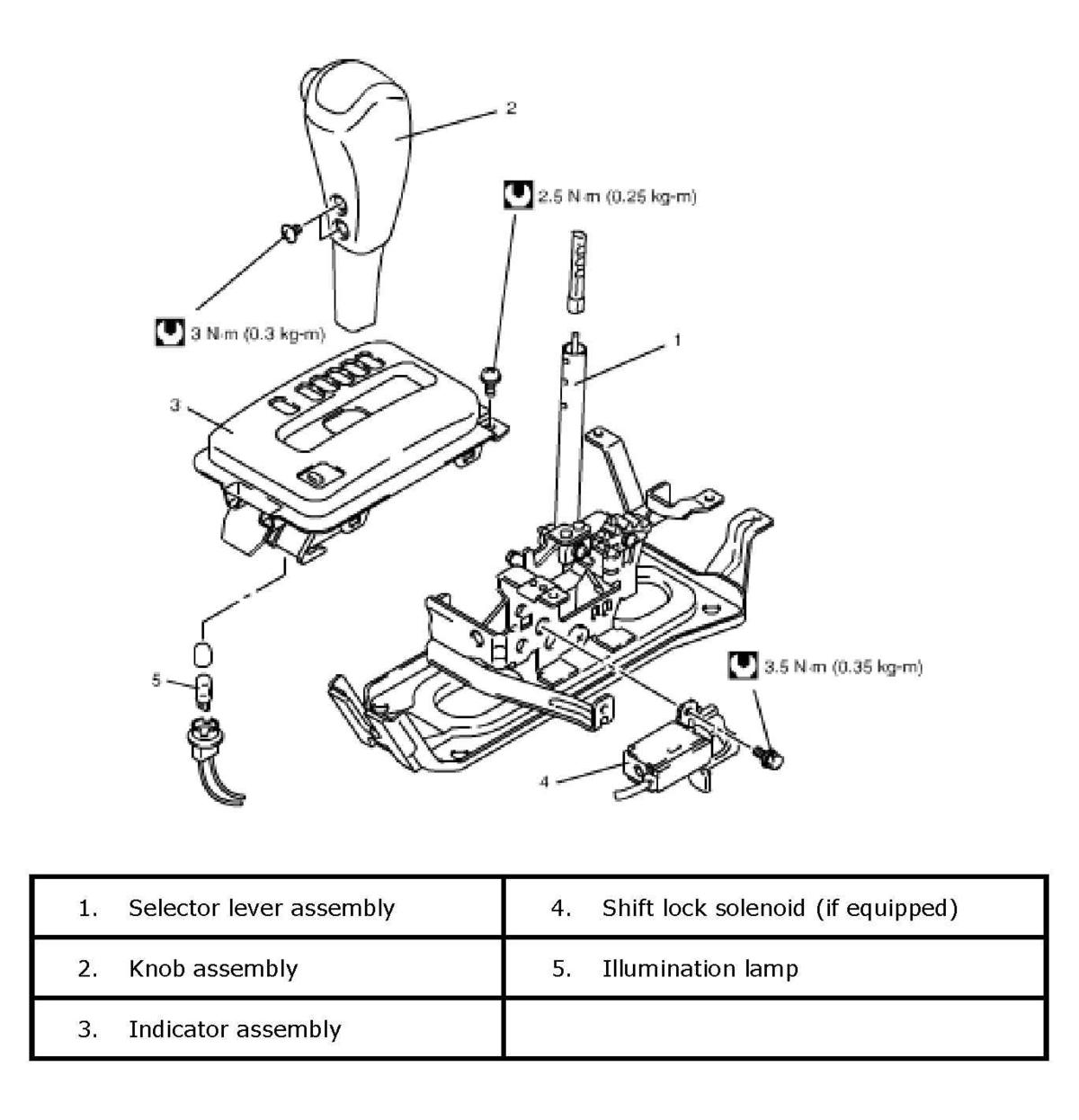 2

2.5 N·m (0.25 kg-m)

1

3 N·m (0.3 kg-m)

3

5

3.5 N·m (0.35 kg-m)

4

| 1. Selector lever assembly | 4. Shift lock solenoid (if equipped) |
|---|---|
| 2. Knob assembly | 5. Illumination lamp |
| 3. Indicator assembly | |