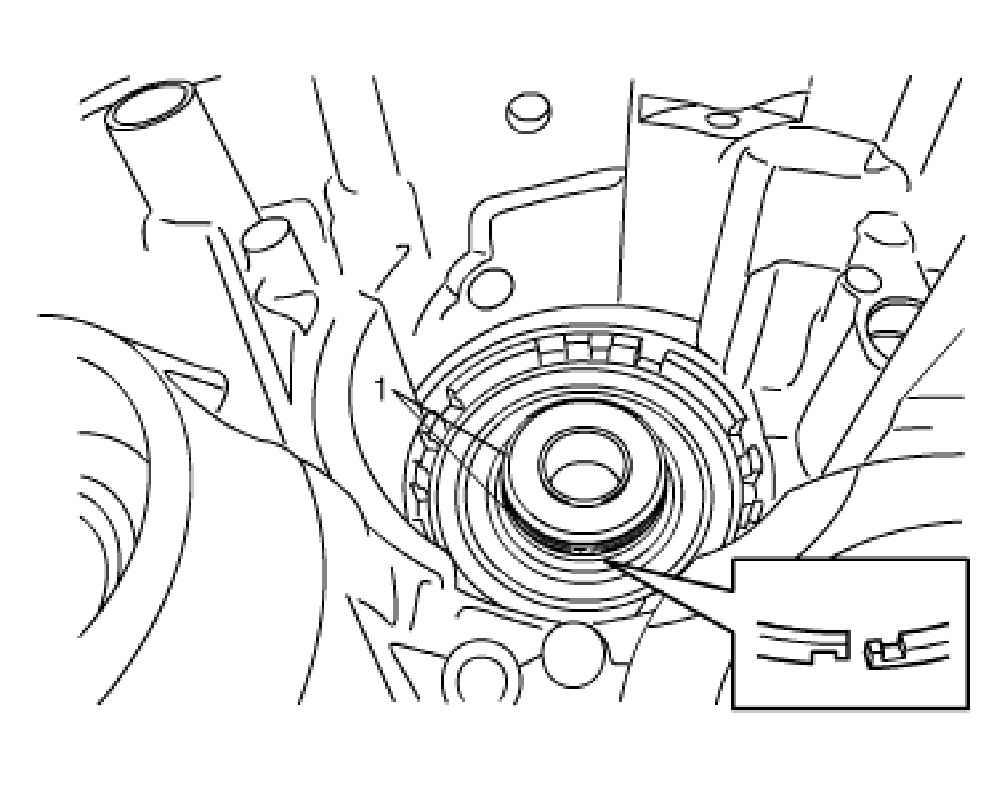 1