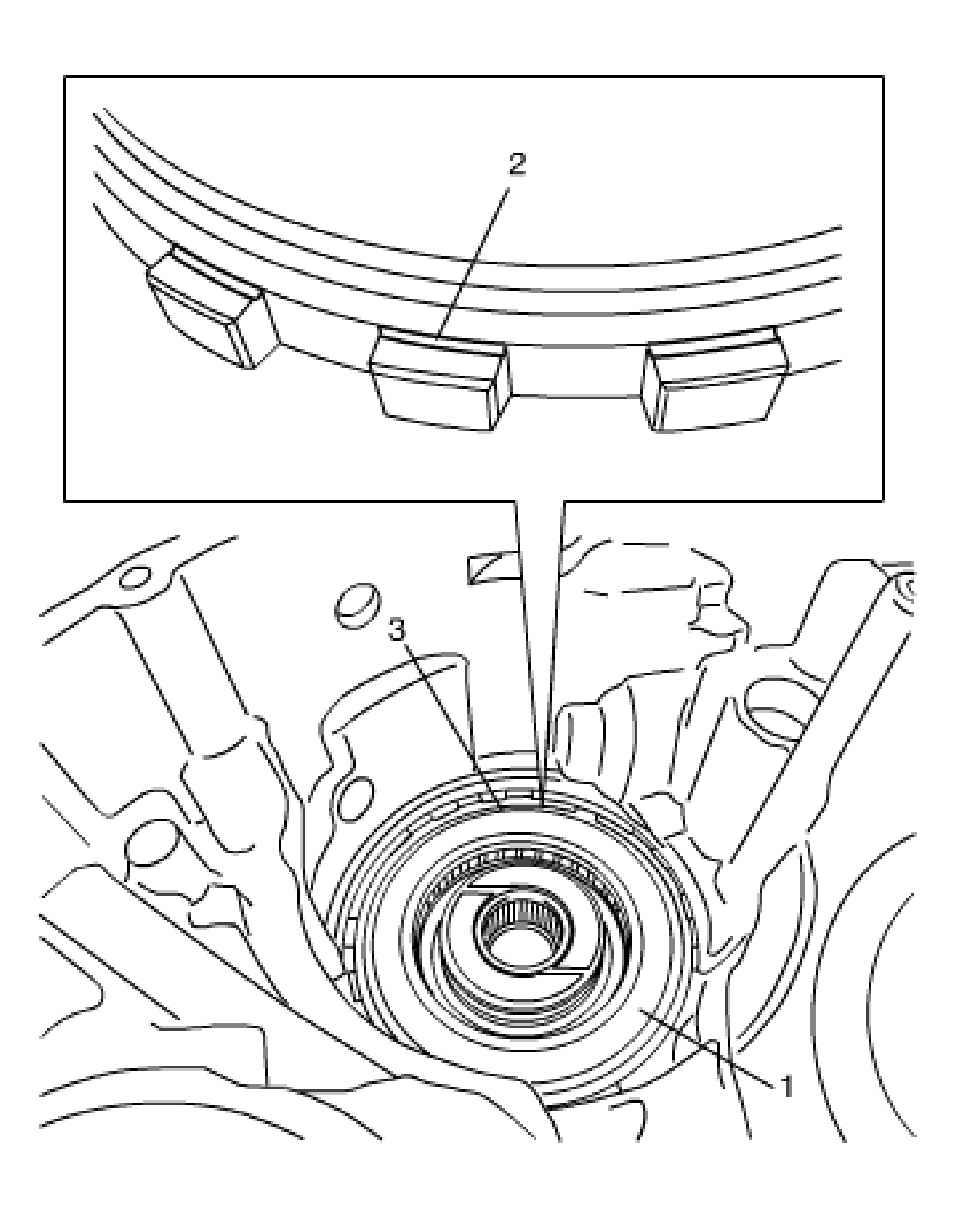 2
3
1