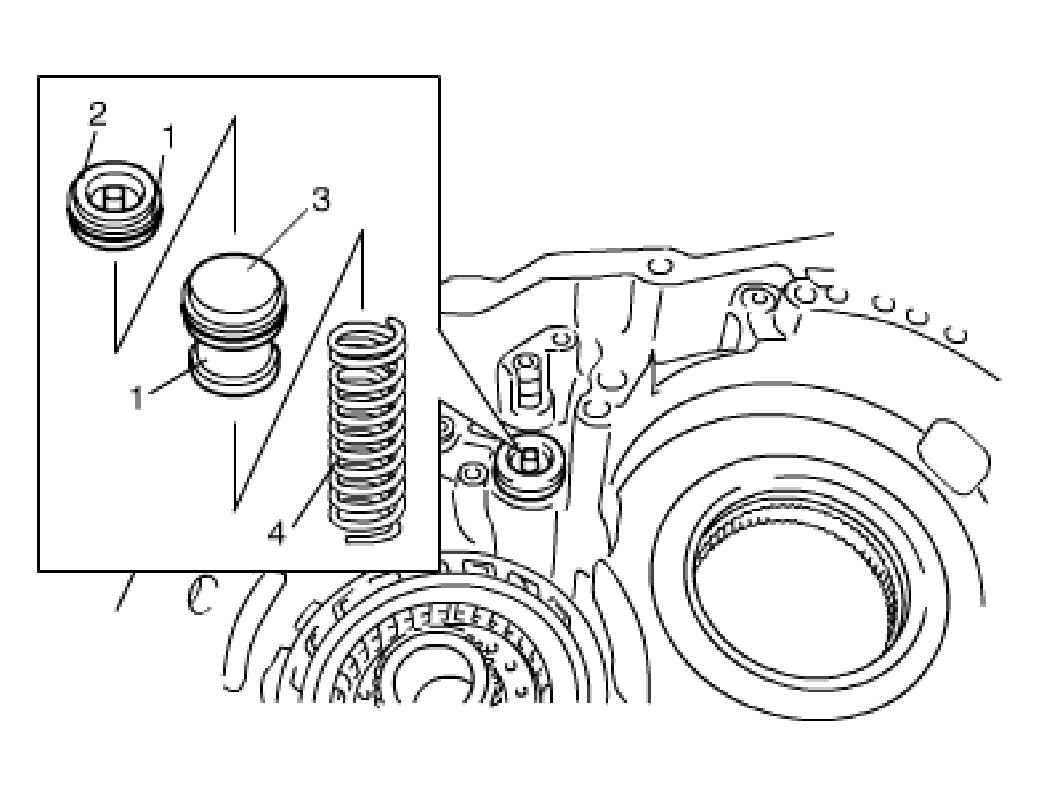 2
1
3
1
4