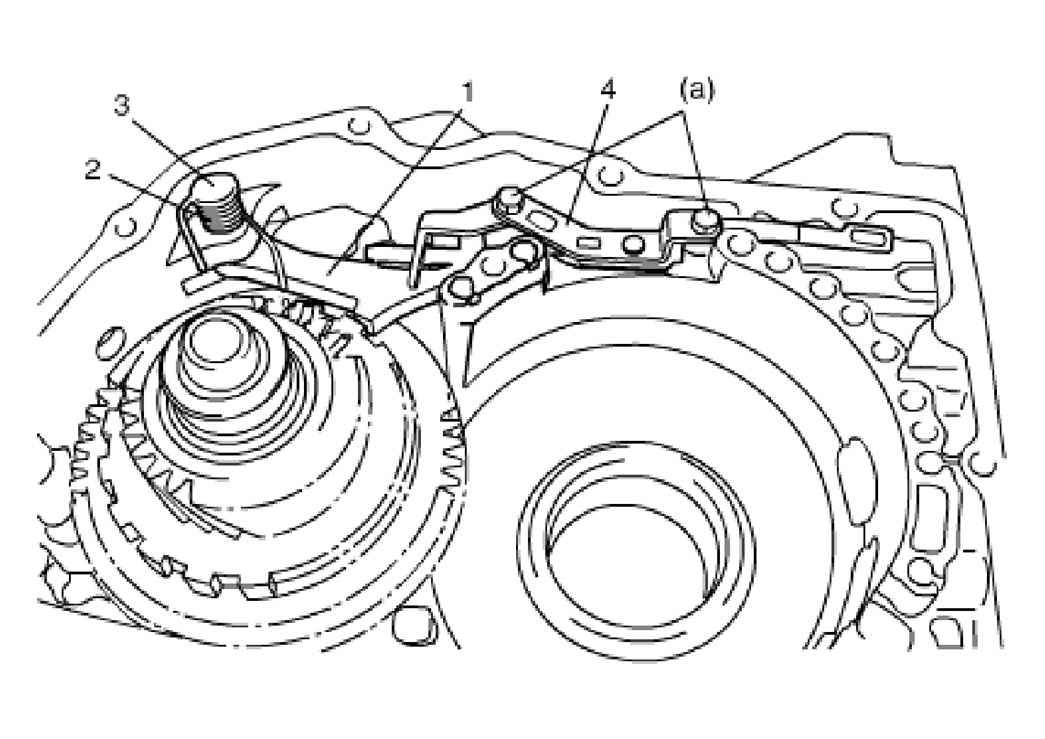 3
2
1
4
(a)