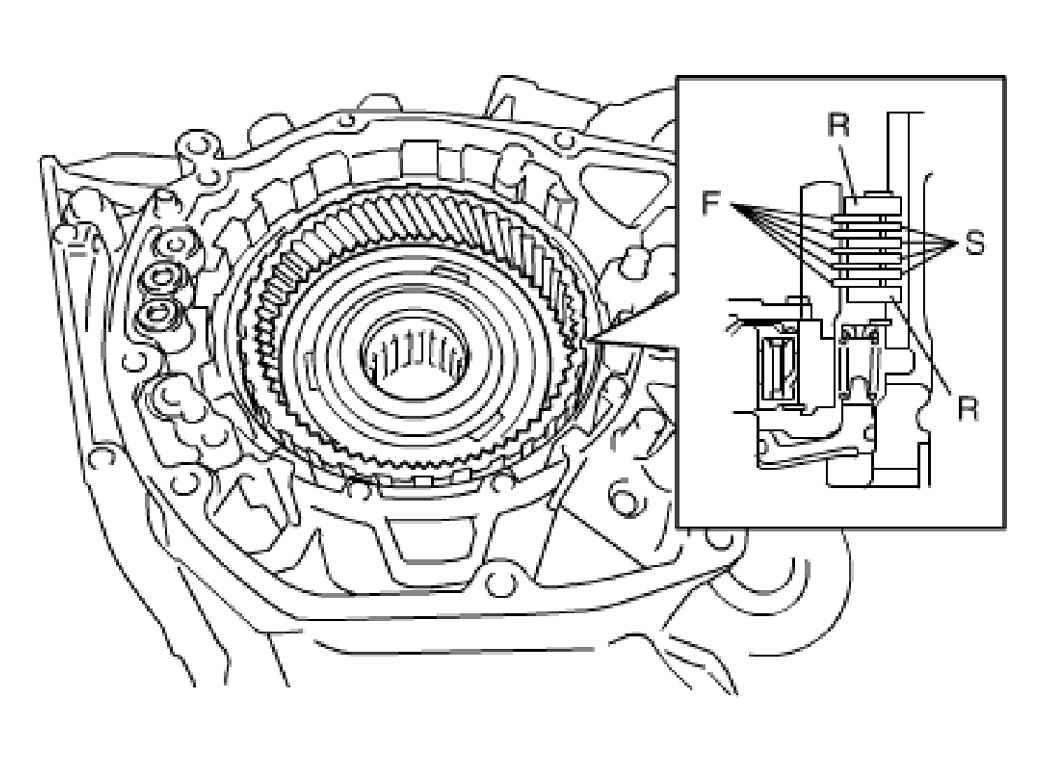 R
F
S
R