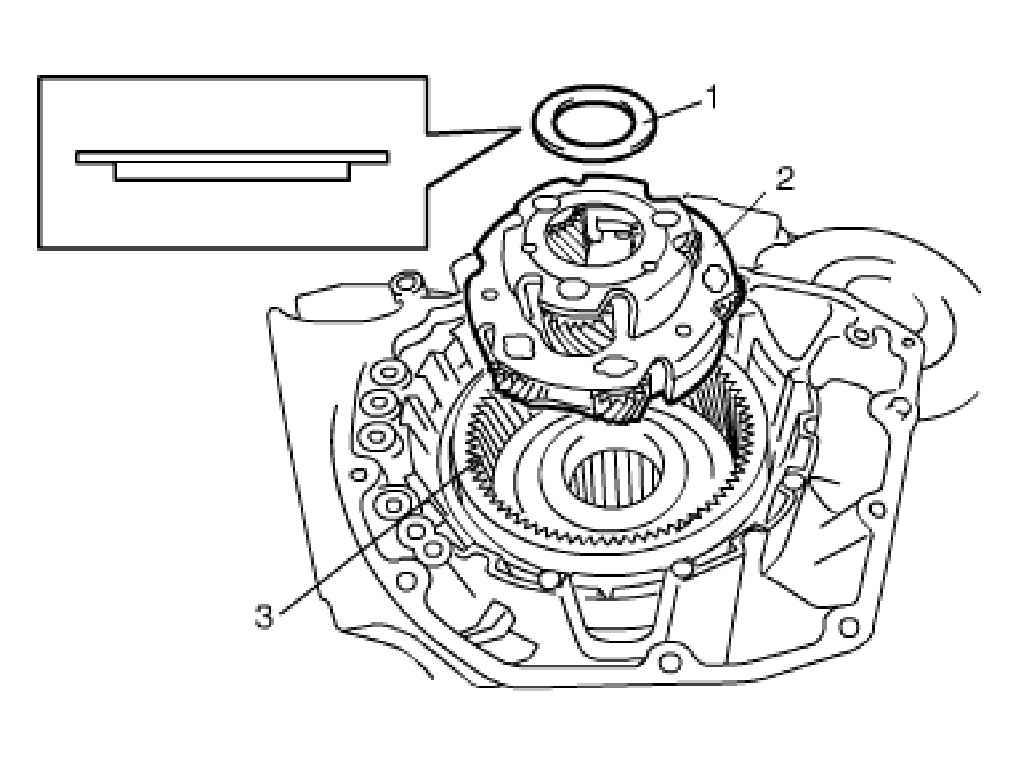 1
2
3