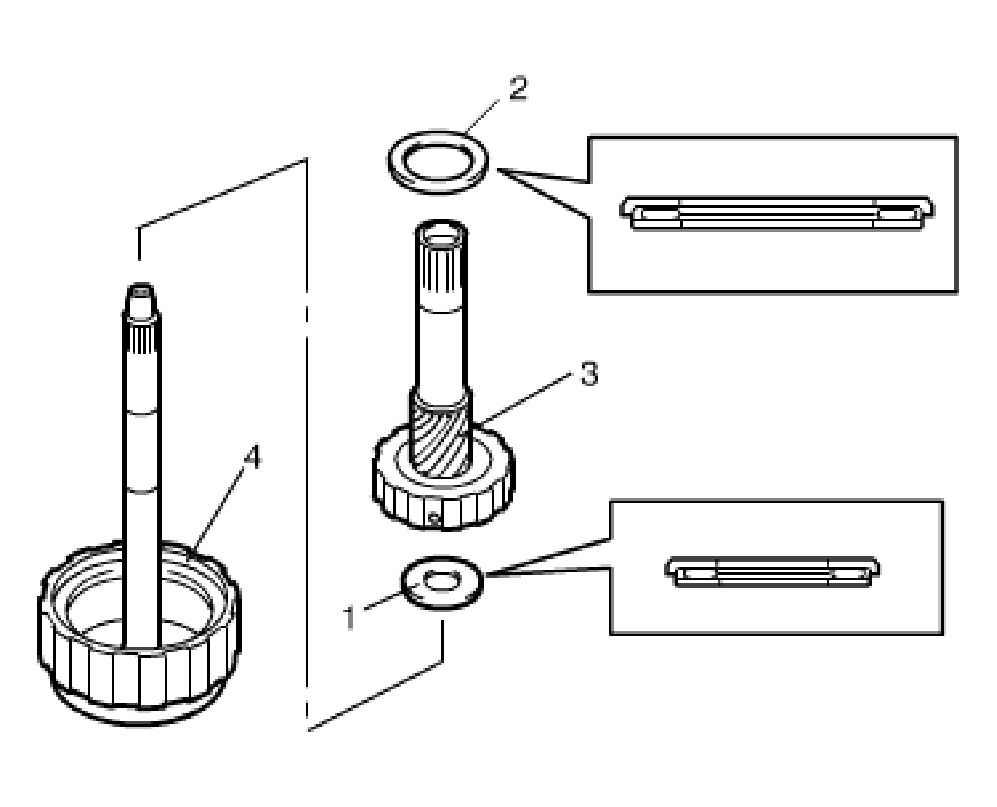 2
3
4
1