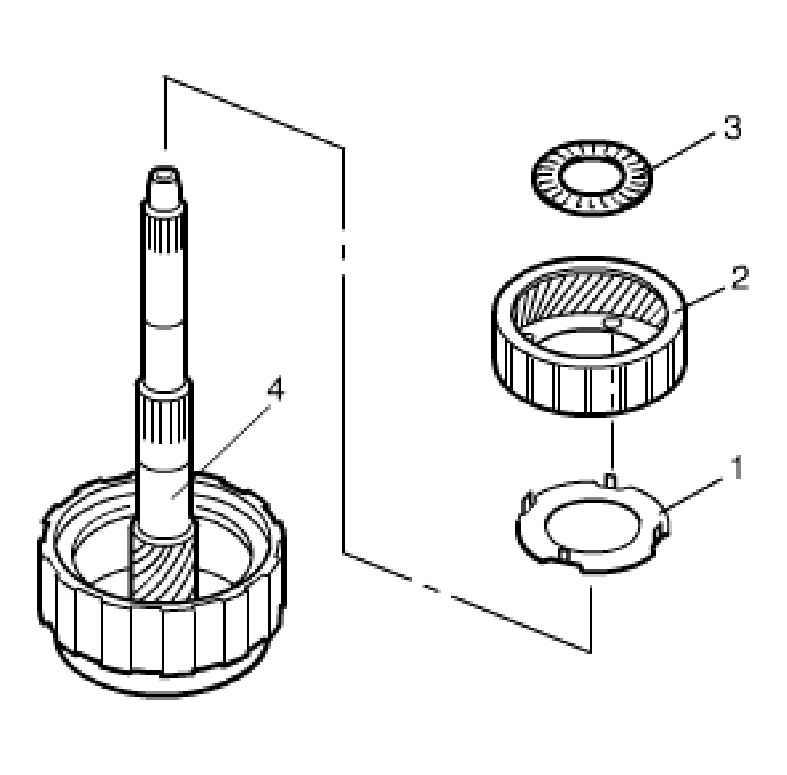 3
2
4
1