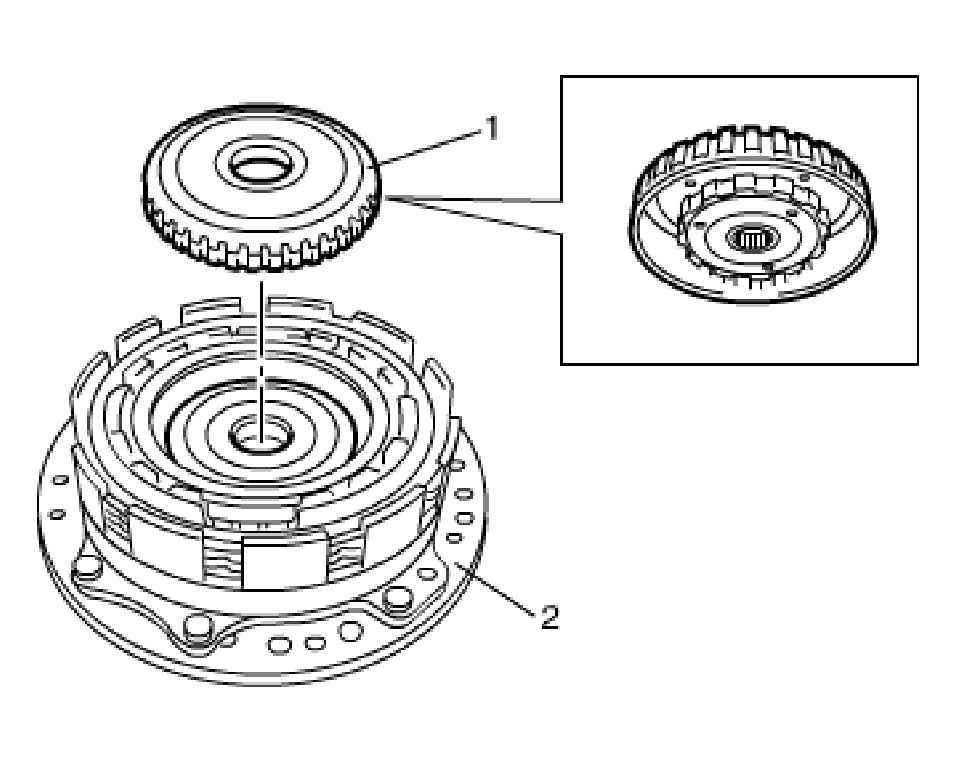 1

2