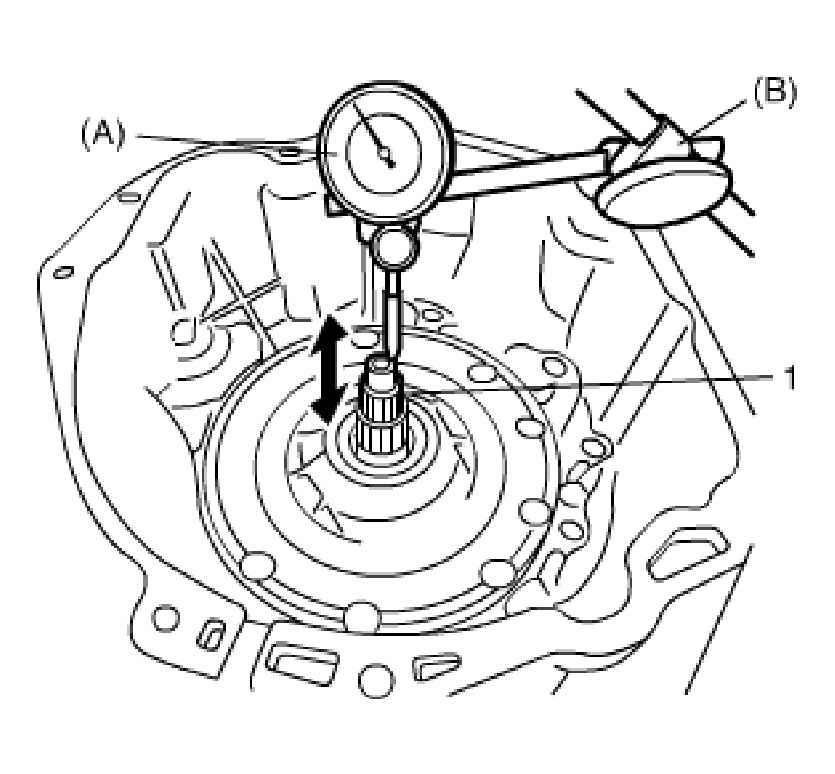 (A)
(B)
1