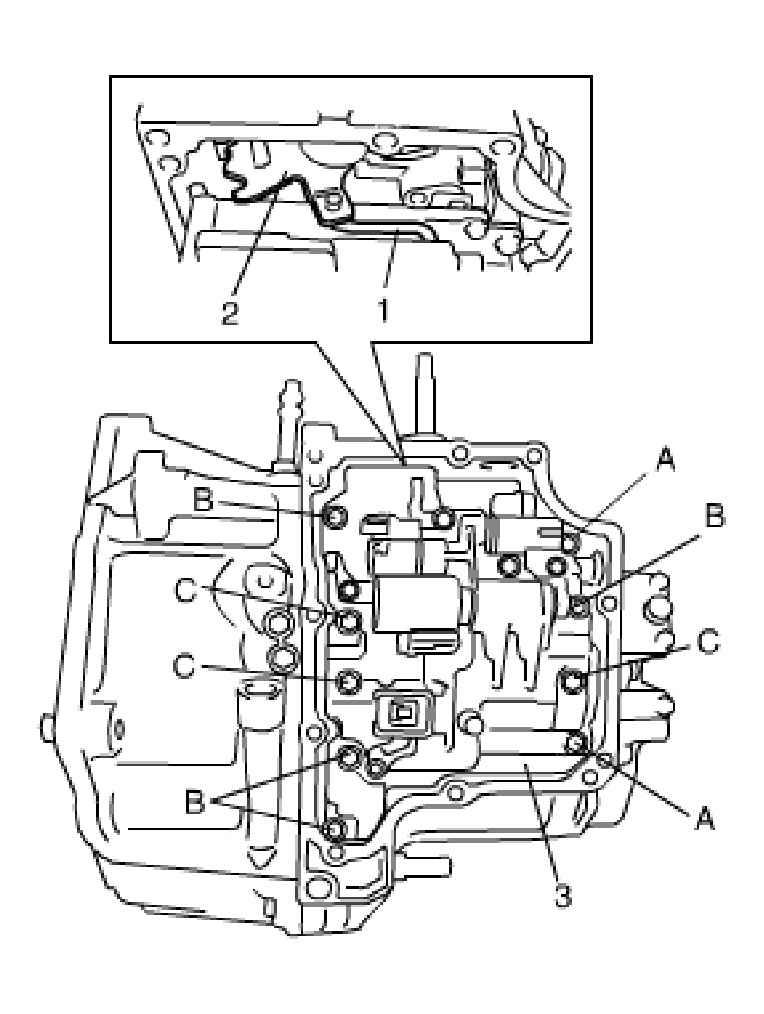 2
1
A
B
B
C
C
C
B
A
3