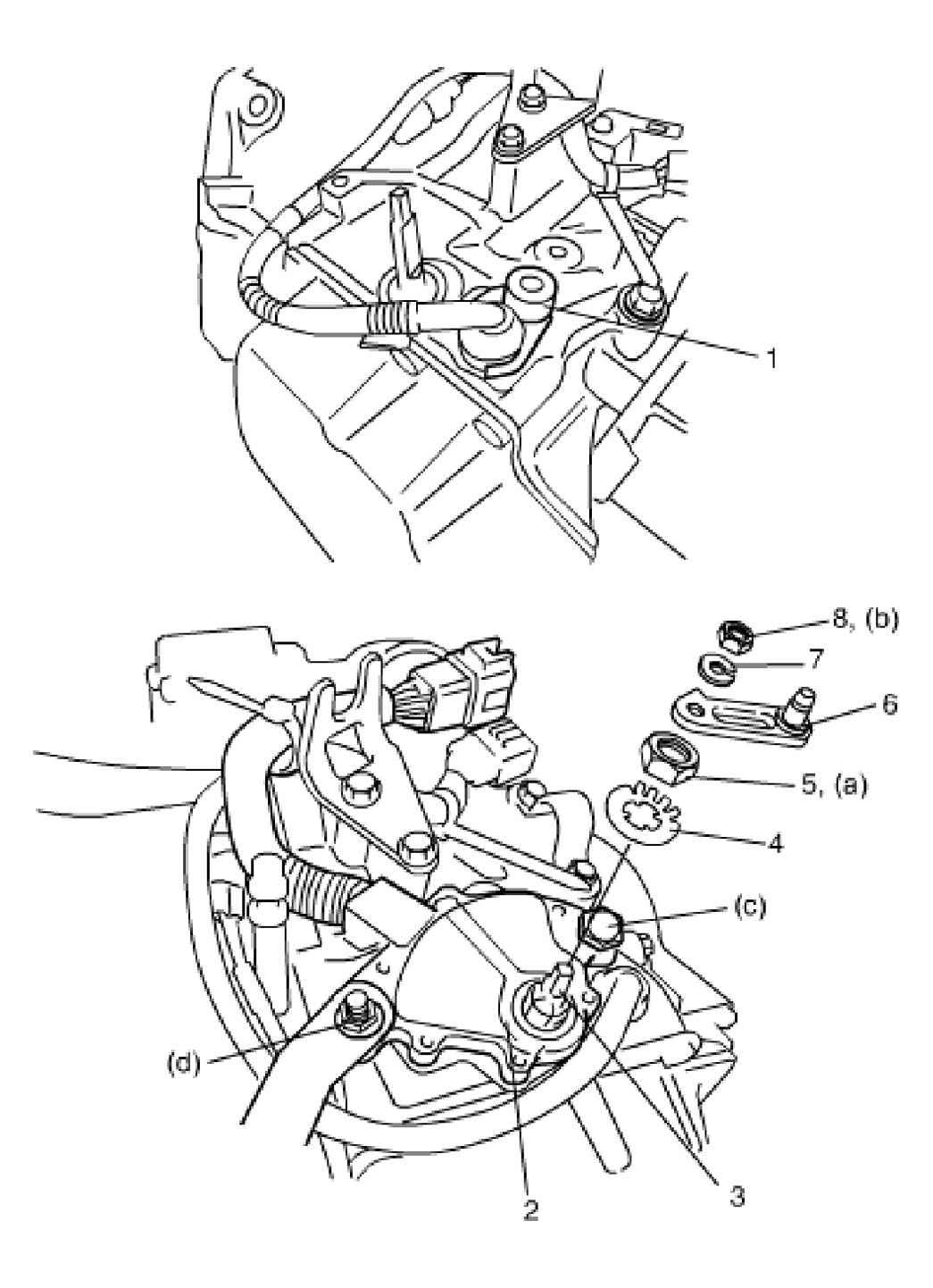 1

8, (b)
7
6
5, (a)
4
(c)
(d)
2
3