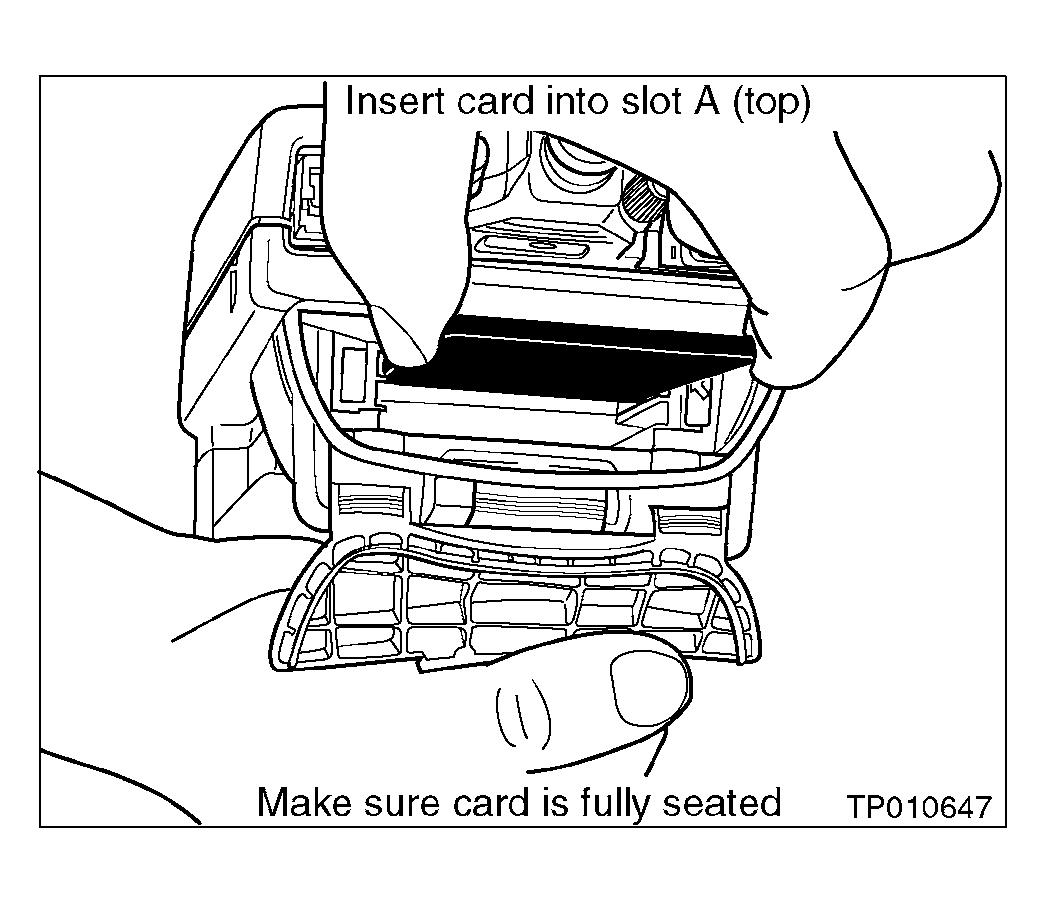 Insert card into slot A (top)

Make sure card is fully seated

TP010647