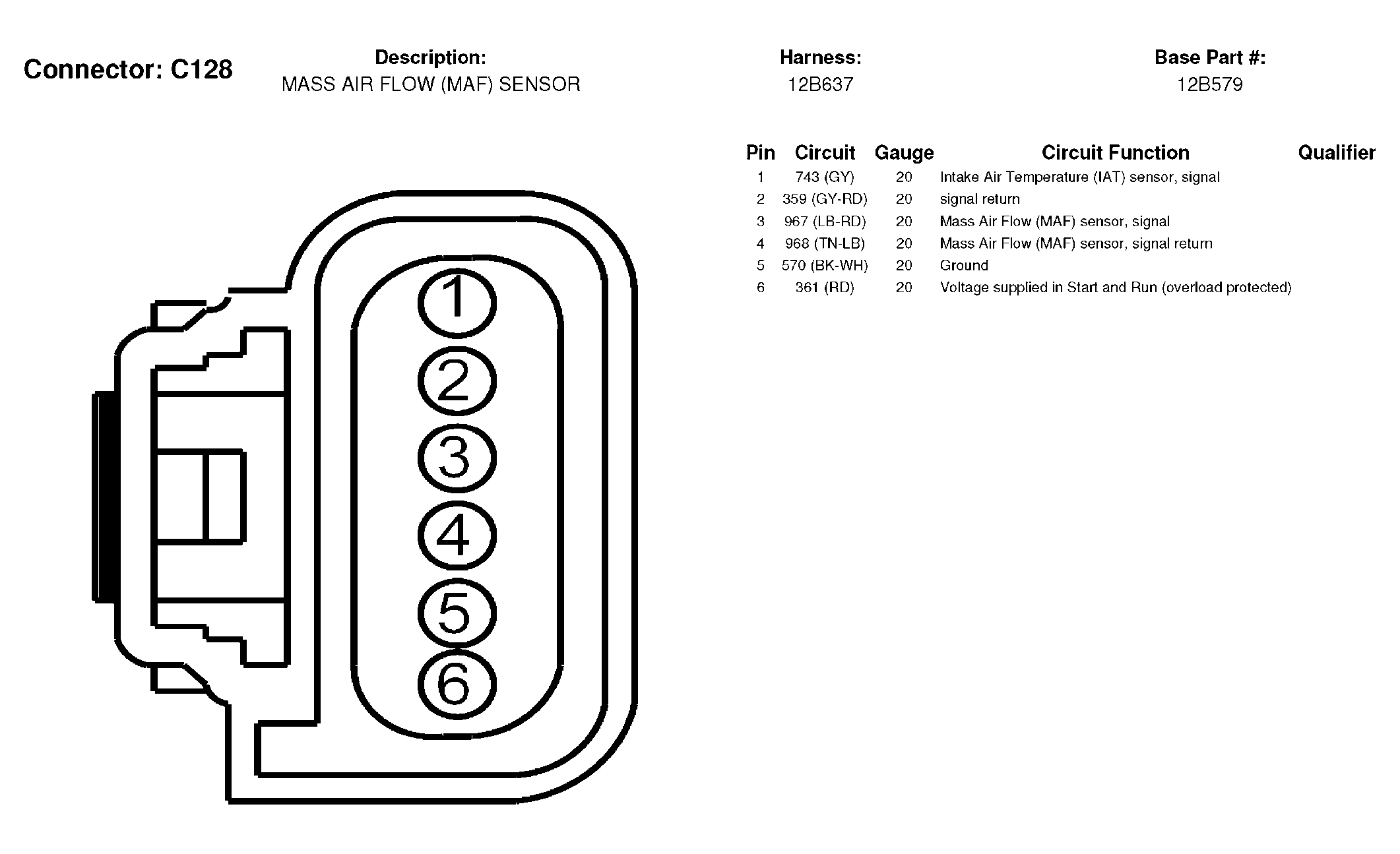 Connector: C128

Description:
MASS AIR FLOW (MAF) SENSOR

Harness:
12B637

Base Part #:
12B579

| Pin | Circuit | Gauge | Circuit Function | Qualifier |
|---|---|---|---|---|
| 1 | 743 (GY) | 20 | Intake Air Temperature (IAT) sensor, signal | |
| 2 | 359 (GY-RD) | 20 | signal return | |
| 3 | 967 (LB-RD) | 20 | Mass Air Flow (MAF) sensor, signal | |
| 4 | 968 (TN-LB) | 20 | Mass Air Flow (MAF) sensor, signal return | |
| 5 | 570 (BK-WH) | 20 | Ground | |
| 6 | 361 (RD) | 20 | Voltage supplied in Start and Run (overload protected) | |

1
2
3
4
5
6