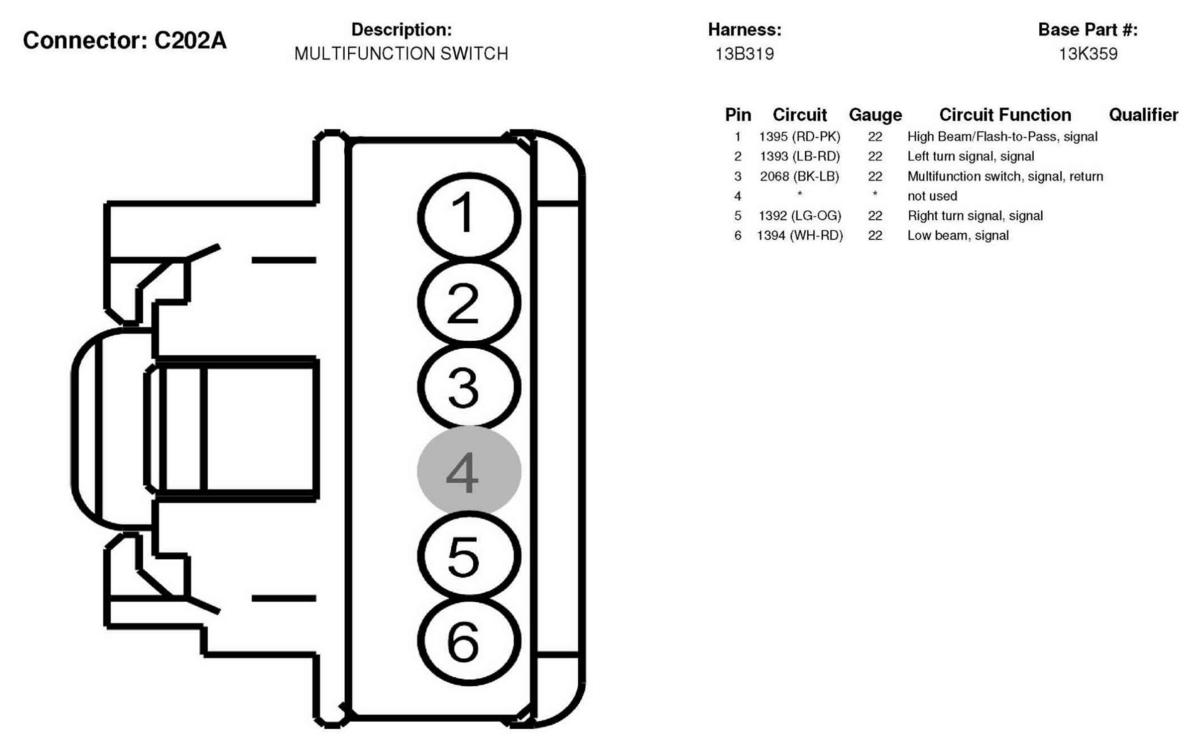 Connector: C202A

Description:
MULTIFUNCTION SWITCH

Harness:
13B319

Base Part #:
13K359

| Pin | Circuit | Gauge | Circuit Function | Qualifier |
|---|---|---|---|---|
| 1 | 1395 (RD-PK) | 22 | High Beam/Flash-to-Pass, signal | |
| 2 | 1393 (LB-RD) | 22 | Left turn signal, signal | |
| 3 | 2068 (BK-LB) | 22 | Multifunction switch, signal, return | |
| 4 | * | * | not used | |
| 5 | 1392 (LG-OG) | 22 | Right turn signal, signal | |
| 6 | 1394 (WH-RD) | 22 | Low beam, signal | |

1
2
3
4
5
6