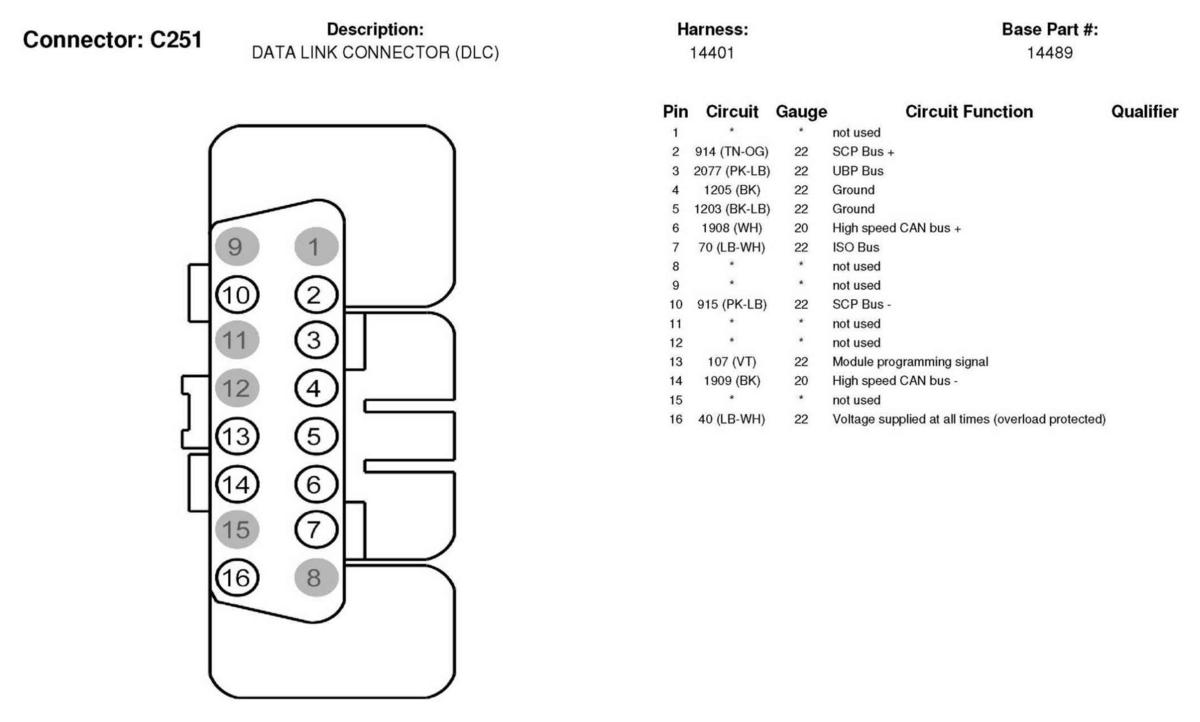 Connector: C251

Description:
DATA LINK CONNECTOR (DLC)

Harness:
14401

Base Part #:
14489

9 1
10 2
11 3
12 4
13 5
14 6
15 7
16 8

| Pin | Circuit | Gauge | Circuit Function | Qualifier |
|---|---|---|---|---|
| 1 | * | * | not used | |
| 2 | 914 (TN-OG) | 22 | SCP Bus + | |
| 3 | 2077 (PK-LB) | 22 | UBP Bus | |
| 4 | 1205 (BK) | 22 | Ground | |
| 5 | 1203 (BK-LB) | 22 | Ground | |
| 6 | 1908 (WH) | 20 | High speed CAN bus + | |
| 7 | 70 (LB-WH) | 22 | ISO Bus | |
| 8 | * | * | not used | |
| 9 | * | * | not used | |
| 10 | 915 (PK-LB) | 22 | SCP Bus - | |
| 11 | * | * | not used | |
| 12 | * | * | not used | |
| 13 | 107 (VT) | 22 | Module programming signal | |
| 14 | 1909 (BK) | 20 | High speed CAN bus - | |
| 15 | * | * | not used | |
| 16 | 40 (LB-WH) | 22 | Voltage supplied at all times (overload protected) | |