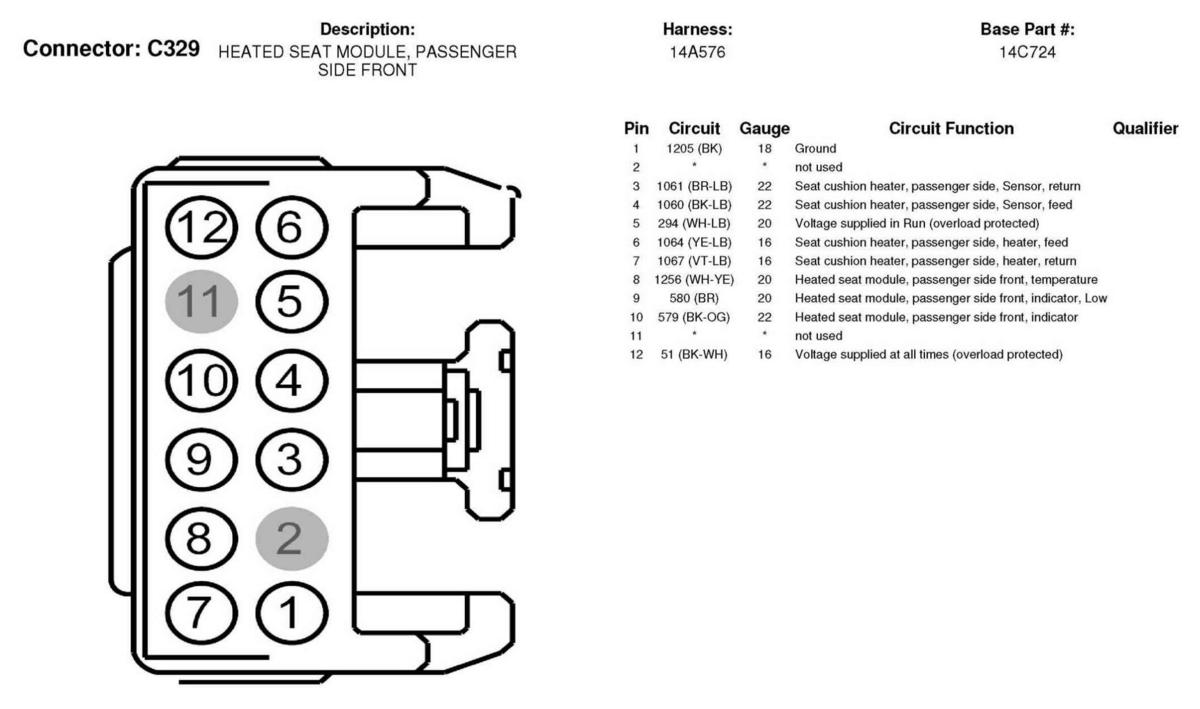 Connector: C329

Description:
HEATED SEAT MODULE, PASSENGER SIDE FRONT

Harness:
14A576

Base Part #:
14C724

12 6
11 5
10 4
9 3
8 2
7 1

| Pin | Circuit | Gauge | Circuit Function | Qualifier |
|---|---|---|---|---|
| 1 | 1205 (BK) | 18 | Ground | |
| 2 | * | * | not used | |
| 3 | 1061 (BR-LB) | 22 | Seat cushion heater, passenger side, Sensor, return | |
| 4 | 1060 (BK-LB) | 22 | Seat cushion heater, passenger side, Sensor, feed | |
| 5 | 294 (WH-LB) | 20 | Voltage supplied in Run (overload protected) | |
| 6 | 1064 (YE-LB) | 16 | Seat cushion heater, passenger side, heater, feed | |
| 7 | 1067 (VT-LB) | 16 | Seat cushion heater, passenger side, heater, return | |
| 8 | 1256 (WH-YE) | 20 | Heated seat module, passenger side front, temperature | |
| 9 | 580 (BR) | 20 | Heated seat module, passenger side front, indicator, Low | |
| 10 | 579 (BK-OG) | 22 | Heated seat module, passenger side front, indicator | |
| 11 | * | * | not used | |
| 12 | 51 (BK-WH) | 16 | Voltage supplied at all times (overload protected) | |