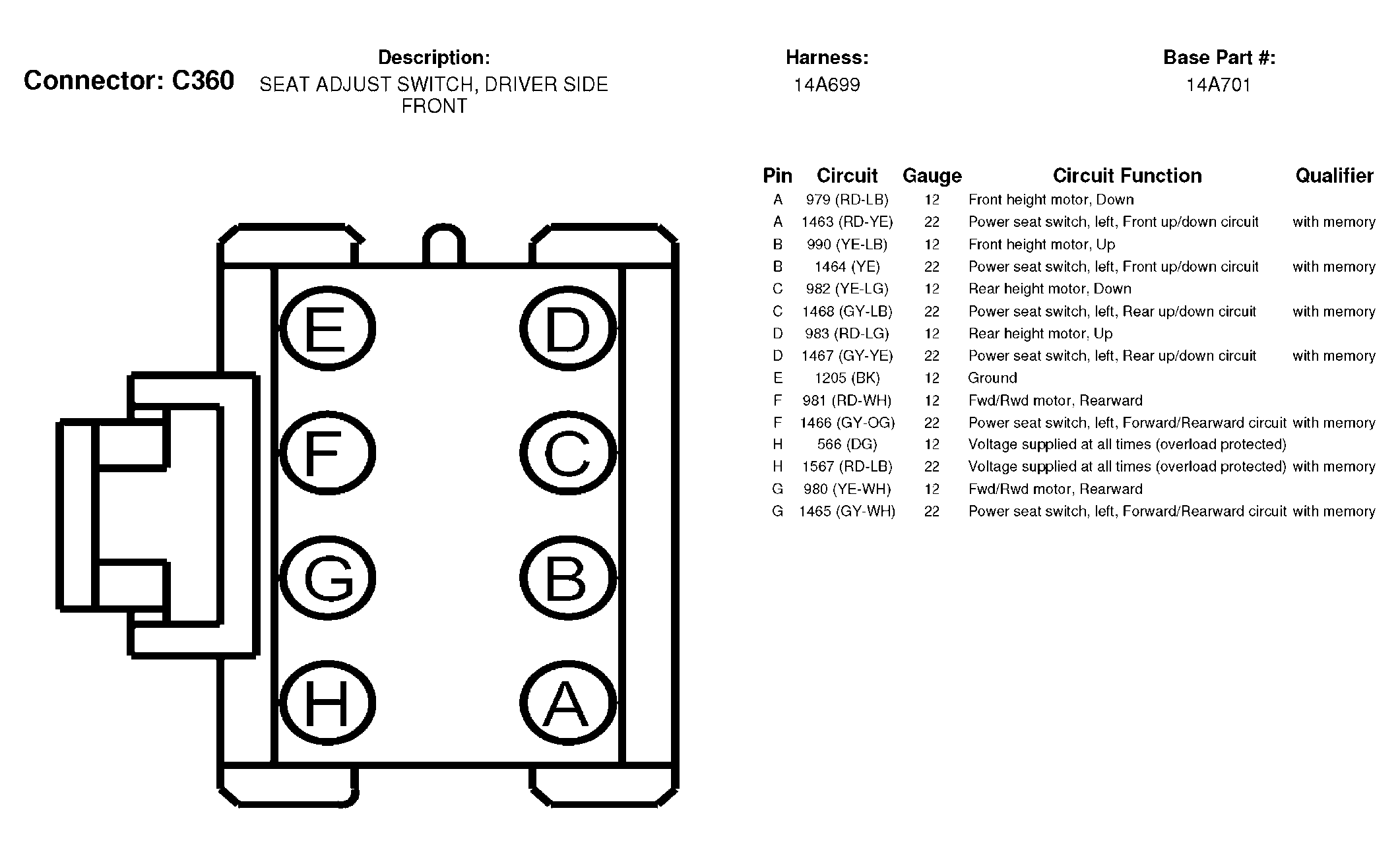 Connector: C360

Description:
SEAT ADJUST SWITCH, DRIVER SIDE FRONT

Harness:
14A699

Base Part #:
14A701

E D F C G B H A

| Pin | Circuit | Gauge | Circuit Function | Qualifier |
|---|---|---|---|---|
| A | 979 (RD-LB) | 12 | Front height motor, Down | |
| A | 1463 (RD-YE) | 22 | Power seat switch, left, Front up/down circuit | with memory |
| B | 990 (YE-LB) | 12 | Front height motor, Up | |
| B | 1464 (YE) | 22 | Power seat switch, left, Front up/down circuit | with memory |
| C | 982 (YE-LG) | 12 | Rear height motor, Down | |
| C | 1468 (GY-LB) | 22 | Power seat switch, left, Rear up/down circuit | with memory |
| D | 983 (RD-LG) | 12 | Rear height motor, Up | |
| D | 1467 (GY-YE) | 22 | Power seat switch, left, Rear up/down circuit | with memory |
| E | 1205 (BK) | 12 | Ground | |
| F | 981 (RD-WH) | 12 | Fwd/Rwd motor, Rearward | |
| F | 1466 (GY-OG) | 22 | Power seat switch, left, Forward/Rearward circuit | with memory |
| H | 566 (DG) | 12 | Voltage supplied at all times (overload protected) | |
| H | 1567 (RD-LB) | 22 | Voltage supplied at all times (overload protected) | with memory |
| G | 980 (YE-WH) | 12 | Fwd/Rwd motor, Rearward | |
| G | 1465 (GY-WH) | 22 | Power seat switch, left, Forward/Rearward circuit | with memory |