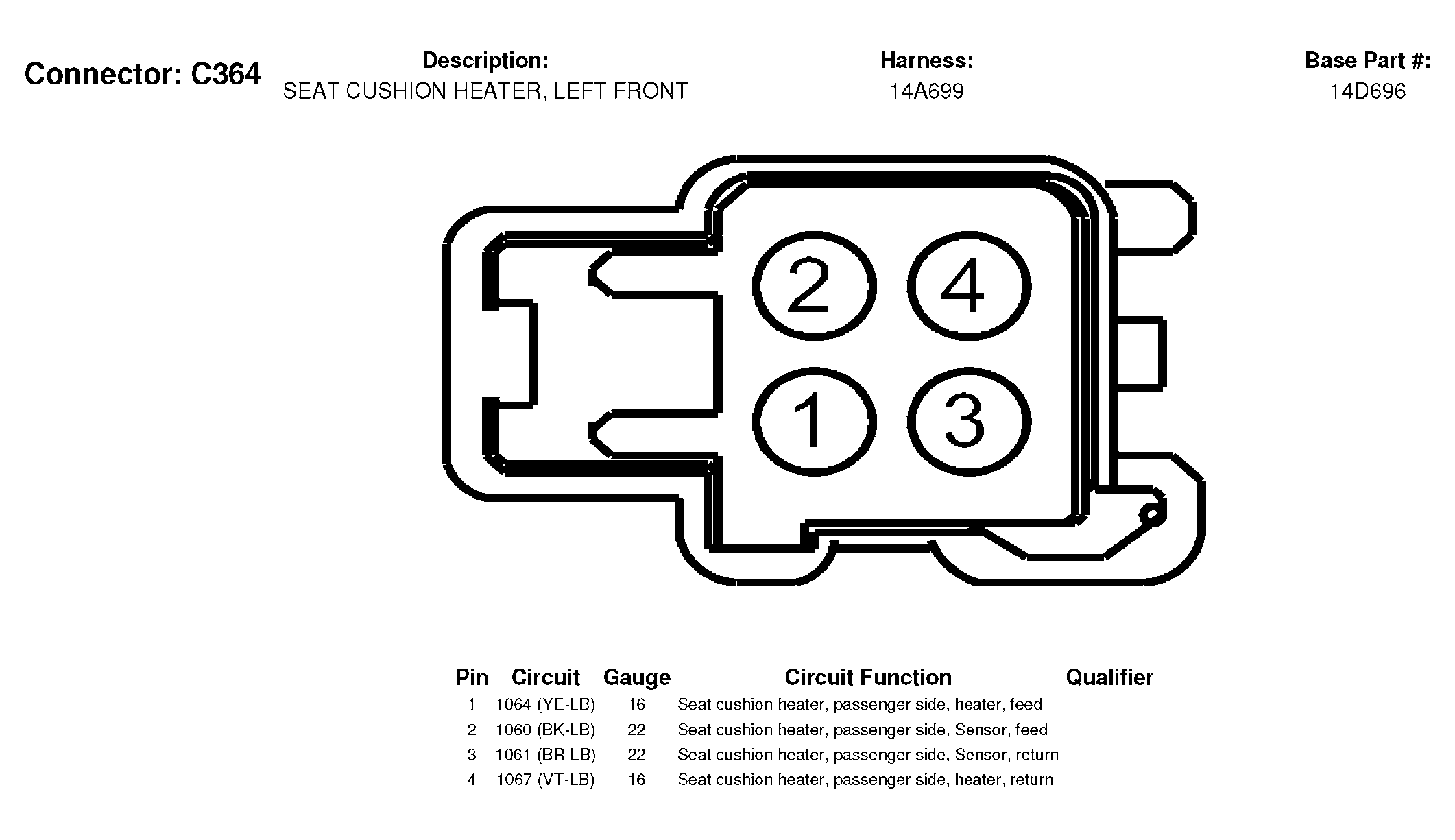 Connector: C364

Description:
SEAT CUSHION HEATER, LEFT FRONT

Harness:
14A699

Base Part #:
14D696

2 4
1 3

| Pin | Circuit | Gauge | Circuit Function | Qualifier |
|---|---|---|---|---|
| 1 | 1064 (YE-LB) | 16 | Seat cushion heater, passenger side, heater, feed | |
| 2 | 1060 (BK-LB) | 22 | Seat cushion heater, passenger side, Sensor, feed | |
| 3 | 1061 (BR-LB) | 22 | Seat cushion heater, passenger side, Sensor, return | |
| 4 | 1067 (VT-LB) | 16 | Seat cushion heater, passenger side, heater, return | |