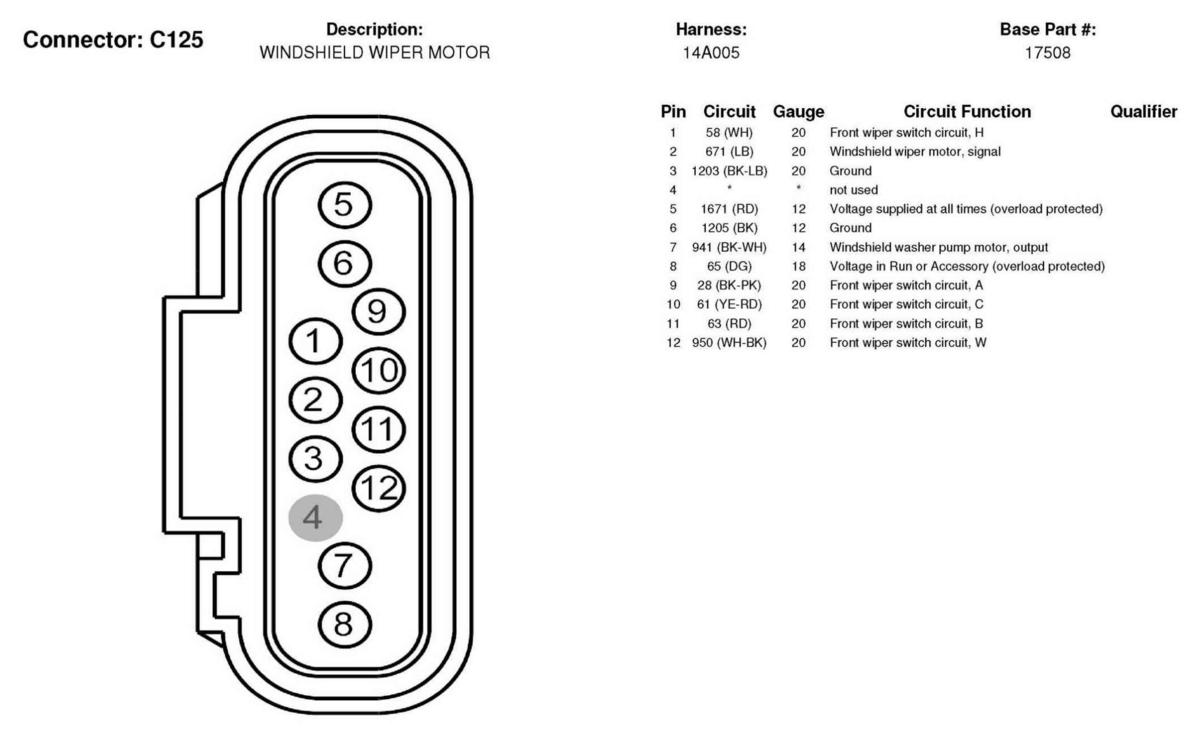 Connector: C125

Description:
WINDSHIELD WIPER MOTOR

Harness:
14A005

Base Part #:
17508

5
6
9
1
10
2
11
3
12
4
7
8

| Pin | Circuit | Gauge | Circuit Function | Qualifier |
|---|---|---|---|---|
| 1 | 58 (WH) | 20 | Front wiper switch circuit, H | |
| 2 | 671 (LB) | 20 | Windshield wiper motor, signal | |
| 3 | 1203 (BK-LB) | 20 | Ground | |
| 4 | * | * | not used | |
| 5 | 1671 (RD) | 12 | Voltage supplied at all times (overload protected) | |
| 6 | 1205 (BK) | 12 | Ground | |
| 7 | 941 (BK-WH) | 14 | Windshield washer pump motor, output | |
| 8 | 65 (DG) | 18 | Voltage in Run or Accessory (overload protected) | |
| 9 | 28 (BK-PK) | 20 | Front wiper switch circuit, A | |
| 10 | 61 (YE-RD) | 20 | Front wiper switch circuit, C | |
| 11 | 63 (RD) | 20 | Front wiper switch circuit, B | |
| 12 | 950 (WH-BK) | 20 | Front wiper switch circuit, W | |