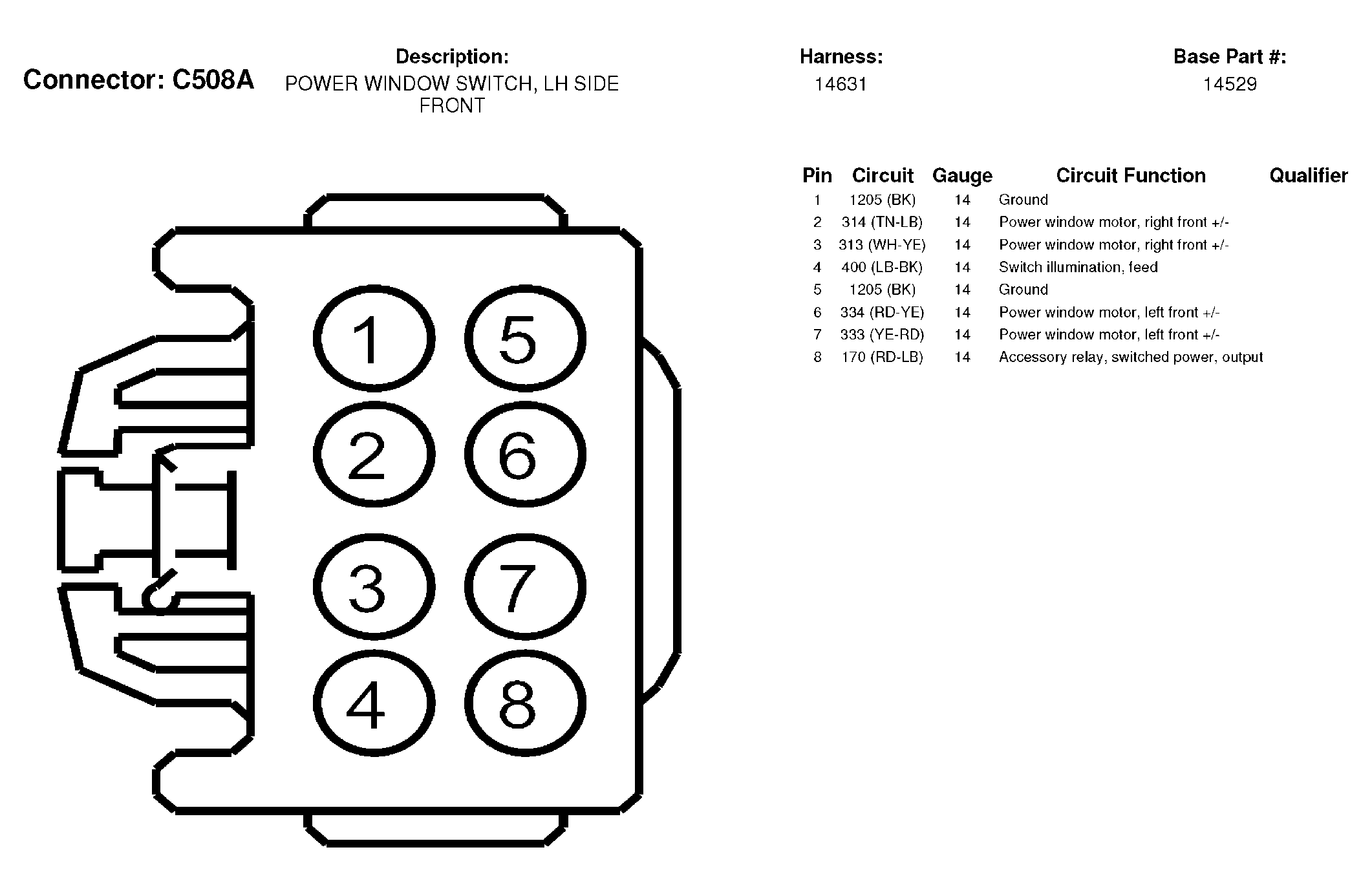 Connector: C508A

Description:
POWER WINDOW SWITCH, LH SIDE FRONT

Harness:
14631

Base Part #:
14529

1 5
2 6
3 7
4 8

| Pin | Circuit | Gauge | Circuit Function | Qualifier |
|---|---|---|---|---|
| 1 | 1205 (BK) | 14 | Ground | |
| 2 | 314 (TN-LB) | 14 | Power window motor, right front +/- | |
| 3 | 313 (WH-YE) | 14 | Power window motor, right front +/- | |
| 4 | 400 (LB-BK) | 14 | Switch illumination, feed | |
| 5 | 1205 (BK) | 14 | Ground | |
| 6 | 334 (RD-YE) | 14 | Power window motor, left front +/- | |
| 7 | 333 (YE-RD) | 14 | Power window motor, left front +/- | |
| 8 | 170 (RD-LB) | 14 | Accessory relay, switched power, output | |