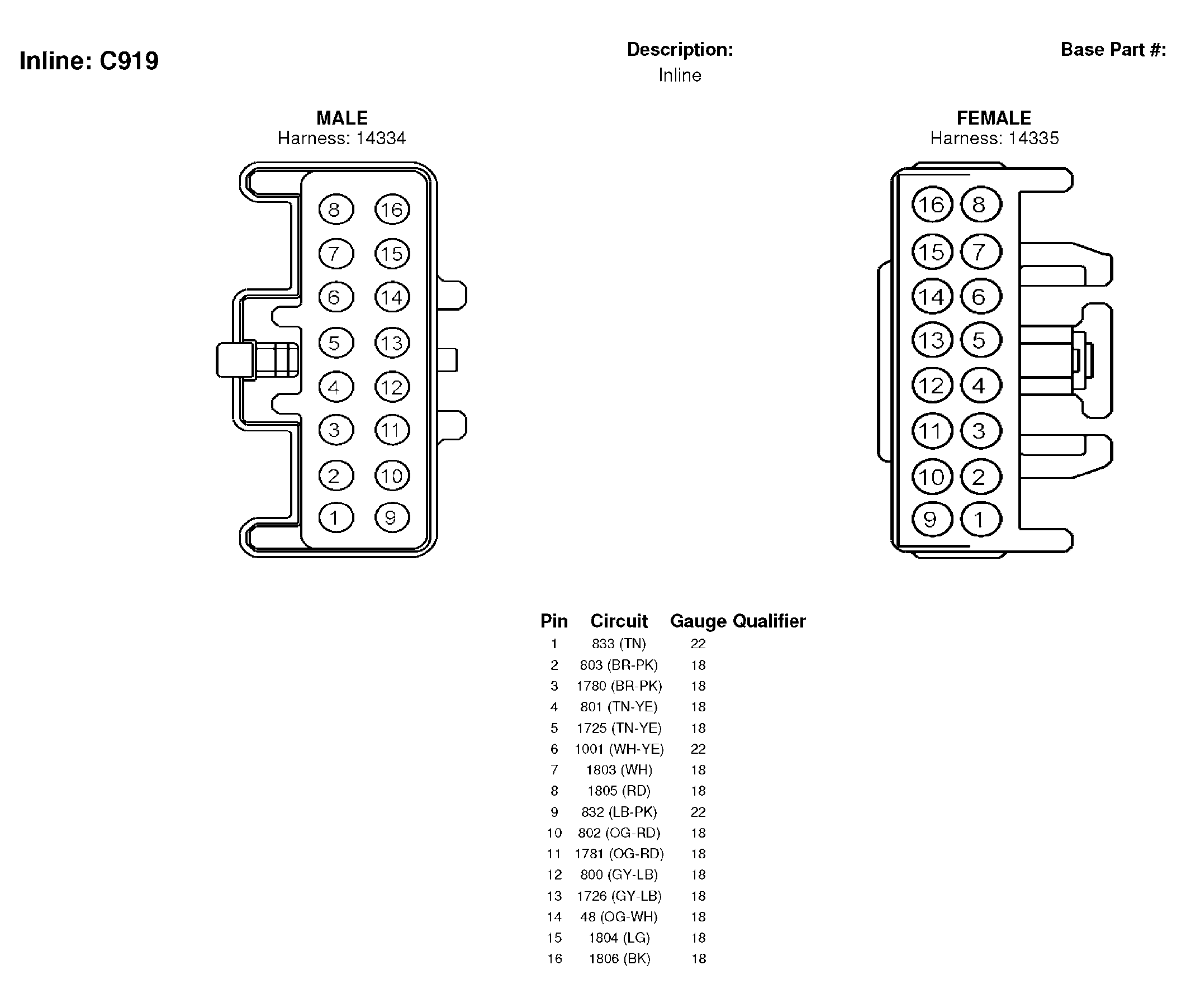 Inline: C919

Description:
Inline

Base Part #:

MALE
Harness: 14334

8 16
7 15
6 14
5 13
4 12
3 11
2 10
1 9

FEMALE
Harness: 14335

16 8
15 7
14 6
13 5
12 4
11 3
10 2
9 1

| Pin | Circuit | Gauge | Qualifier |
|---|---|---|---|
| 1 | 833 (TN) | 22 | |
| 2 | 803 (BR-PK) | 18 | |
| 3 | 1780 (BR-PK) | 18 | |
| 4 | 801 (TN-YE) | 18 | |
| 5 | 1725 (TN-YE) | 18 | |
| 6 | 1001 (WH-YE) | 22 | |
| 7 | 1803 (WH) | 18 | |
| 8 | 1805 (RD) | 18 | |
| 9 | 832 (LB-PK) | 22 | |
| 10 | 802 (OG-RD) | 18 | |
| 11 | 1781 (OG-RD) | 18 | |
| 12 | 800 (GY-LB) | 18 | |
| 13 | 1726 (GY-LB) | 18 | |
| 14 | 48 (OG-WH) | 18 | |
| 15 | 1804 (LG) | 18 | |
| 16 | 1806 (BK) | 18 | |