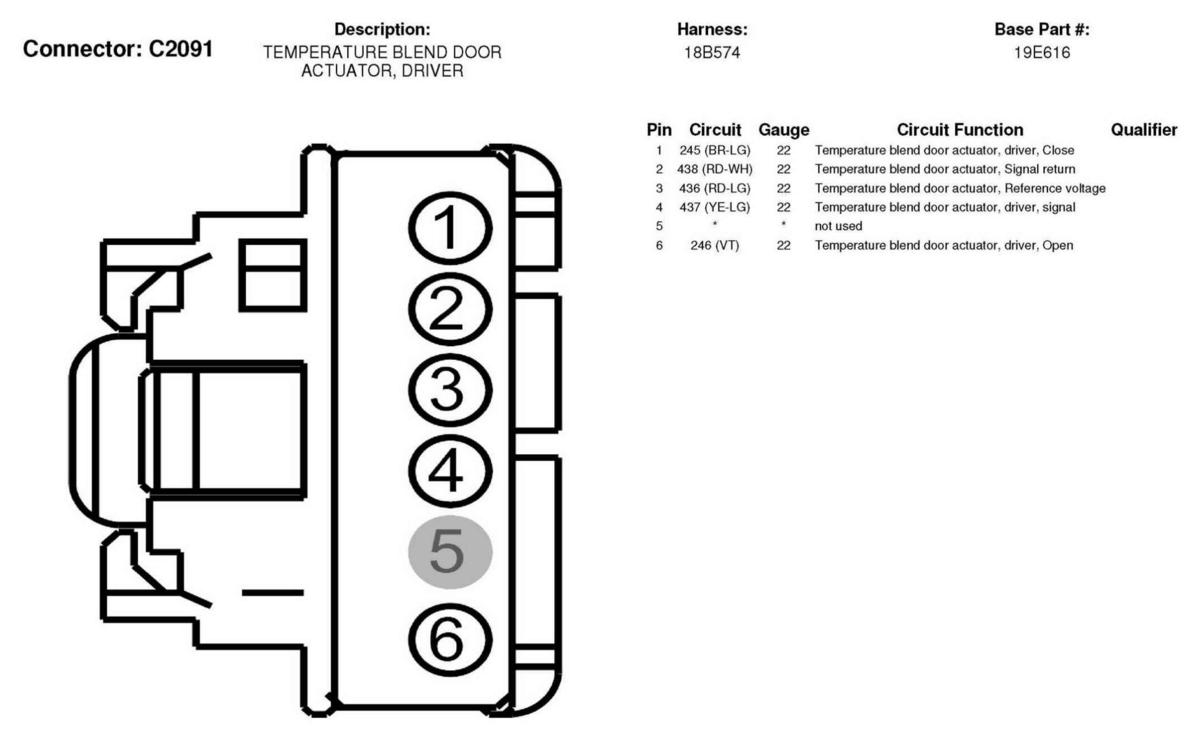 Connector: C2091

Description:
TEMPERATURE BLEND DOOR ACTUATOR, DRIVER

Harness:
18B574

Base Part #:
19E616

1
2
3
4
5
6

| Pin | Circuit | Gauge | Circuit Function | Qualifier |
|---|---|---|---|---|
| 1 | 245 (BR-LG) | 22 | Temperature blend door actuator, driver, Close | |
| 2 | 438 (RD-WH) | 22 | Temperature blend door actuator, Signal return | |
| 3 | 436 (RD-LG) | 22 | Temperature blend door actuator, Reference voltage | |
| 4 | 437 (YE-LG) | 22 | Temperature blend door actuator, driver, signal | |
| 5 | * | * | not used | |
| 6 | 246 (VT) | 22 | Temperature blend door actuator, driver, Open | |