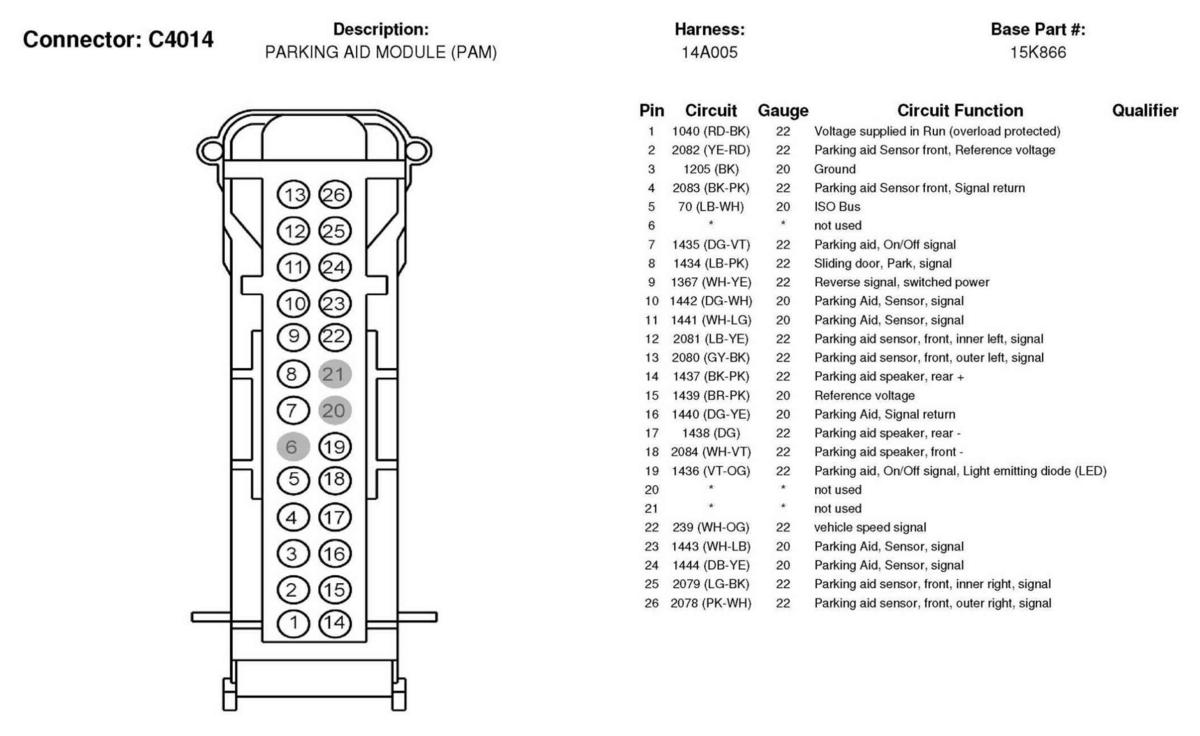 Connector: C4014

Description:
PARKING AID MODULE (PAM)

Harness:
14A005

Base Part #:
15K866

13 26
12 25
11 24
10 23
9 22
8 21
7 20
6 19
5 18
4 17
3 16
2 15
1 14

| Pin | Circuit | Gauge | Circuit Function | Qualifier |
|---|---|---|---|---|
| 1 | 1040 (RD-BK) | 22 | Voltage supplied in Run (overload protected) | |
| 2 | 2082 (YE-RD) | 22 | Parking aid Sensor front, Reference voltage | |
| 3 | 1205 (BK) | 20 | Ground | |
| 4 | 2083 (BK-PK) | 22 | Parking aid Sensor front, Signal return | |
| 5 | 70 (LB-WH) | 20 | ISO Bus | |
| 6 | * | * | not used | |
| 7 | 1435 (DG-VT) | 22 | Parking aid, On/Off signal | |
| 8 | 1434 (LB-PK) | 22 | Sliding door, Park, signal | |
| 9 | 1367 (WH-YE) | 22 | Reverse signal, switched power | |
| 10 | 1442 (DG-WH) | 20 | Parking Aid, Sensor, signal | |
| 11 | 1441 (WH-LG) | 20 | Parking Aid, Sensor, signal | |
| 12 | 2081 (LB-YE) | 22 | Parking aid sensor, front, inner left, signal | |
| 13 | 2080 (GY-BK) | 22 | Parking aid sensor, front, outer left, signal | |
| 14 | 1437 (BK-PK) | 22 | Parking aid speaker, rear + | |
| 15 | 1439 (BR-PK) | 20 | Reference voltage | |
| 16 | 1440 (DG-YE) | 20 | Parking Aid, Signal return | |
| 17 | 1438 (DG) | 22 | Parking aid speaker, rear - | |
| 18 | 2084 (WH-VT) | 22 | Parking aid speaker, front - | |
| 19 | 1436 (VT-OG) | 22 | Parking aid, On/Off signal, Light emitting diode (LED) | |
| 20 | * | * | not used | |
| 21 | * | * | not used | |
| 22 | 239 (WH-OG) | 22 | vehicle speed signal | |
| 23 | 1443 (WH-LB) | 20 | Parking Aid, Sensor, signal | |
| 24 | 1444 (DB-YE) | 20 | Parking Aid, Sensor, signal | |
| 25 | 2079 (LG-BK) | 22 | Parking aid sensor, front, inner right, signal | |
| 26 | 2078 (PK-WH) | 22 | Parking aid sensor, front, outer right, signal | |