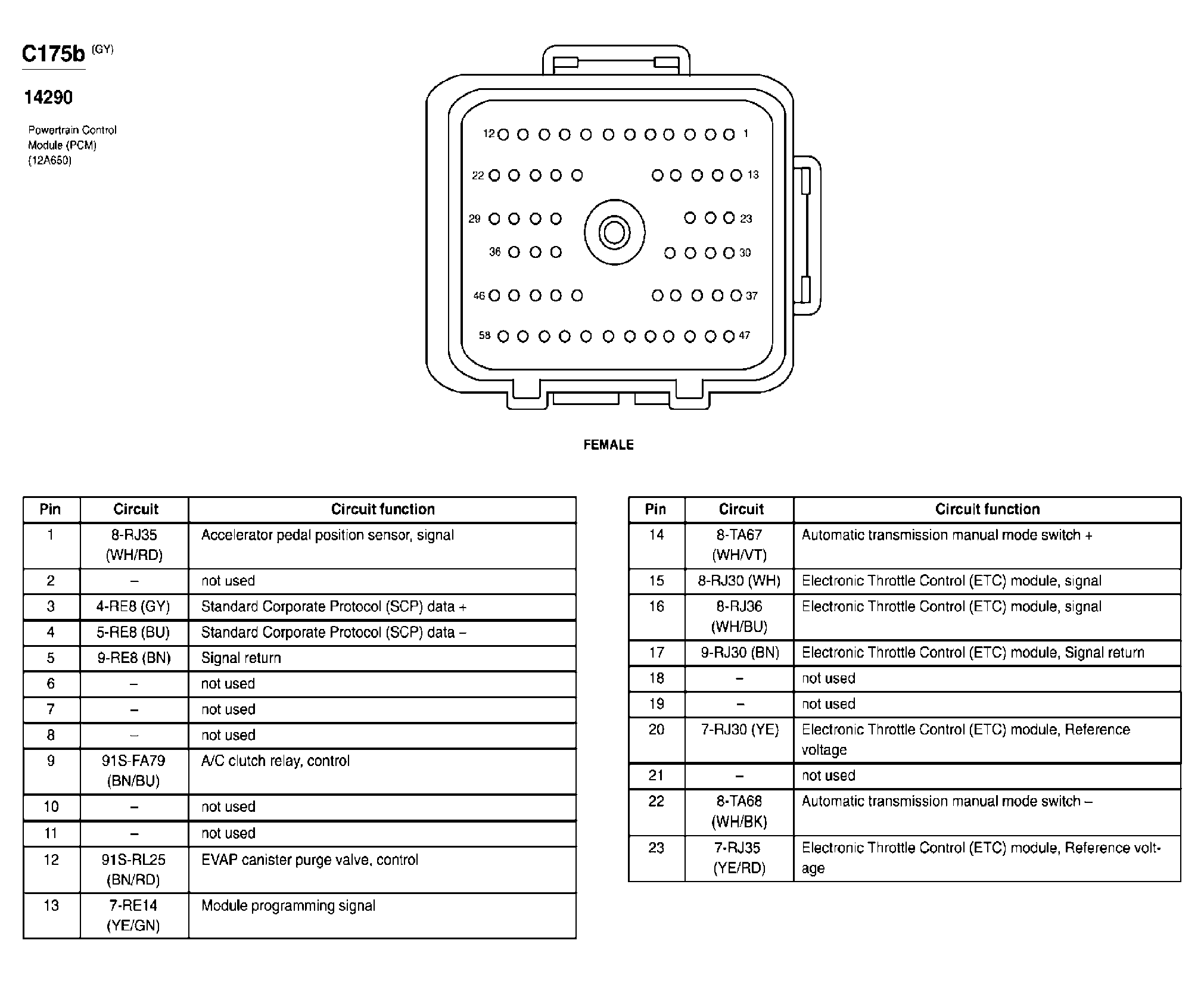 C175b (GY)

14290

Powertrain Control Module (PCM) (12A650)

12 1
22 13
29 23
36 30
46 37
58 47

FEMALE

| Pin | Circuit | Circuit function |
|---|---|---|
| 1 | 8-RJ35 (WH/RD) | Accelerator pedal position sensor, signal |
| 2 | – | not used |
| 3 | 4-RE8 (GY) | Standard Corporate Protocol (SCP) data + |
| 4 | 5-RE8 (BU) | Standard Corporate Protocol (SCP) data – |
| 5 | 9-RE8 (BN) | Signal return |
| 6 | – | not used |
| 7 | – | not used |
| 8 | – | not used |
| 9 | 91S-FA79 (BN/BU) | A/C clutch relay, control |
| 10 | – | not used |
| 11 | – | not used |
| 12 | 91S-RL25 (BN/RD) | EVAP canister purge valve, control |
| 13 | 7-RE14 (YE/GN) | Module programming signal |

| Pin | Circuit | Circuit function |
|---|---|---|
| 14 | 8-TA67 (WH/VT) | Automatic transmission manual mode switch + |
| 15 | 8-RJ30 (WH) | Electronic Throttle Control (ETC) module, signal |
| 16 | 8-RJ36 (WH/BU) | Electronic Throttle Control (ETC) module, signal |
| 17 | 9-RJ30 (BN) | Electronic Throttle Control (ETC) module, Signal return |
| 18 | – | not used |
| 19 | – | not used |
| 20 | 7-RJ30 (YE) | Electronic Throttle Control (ETC) module, Reference voltage |
| 21 | – | not used |
| 22 | 8-TA68 (WH/BK) | Automatic transmission manual mode switch – |
| 23 | 7-RJ35 (YE/RD) | Electronic Throttle Control (ETC) module, Reference voltage |