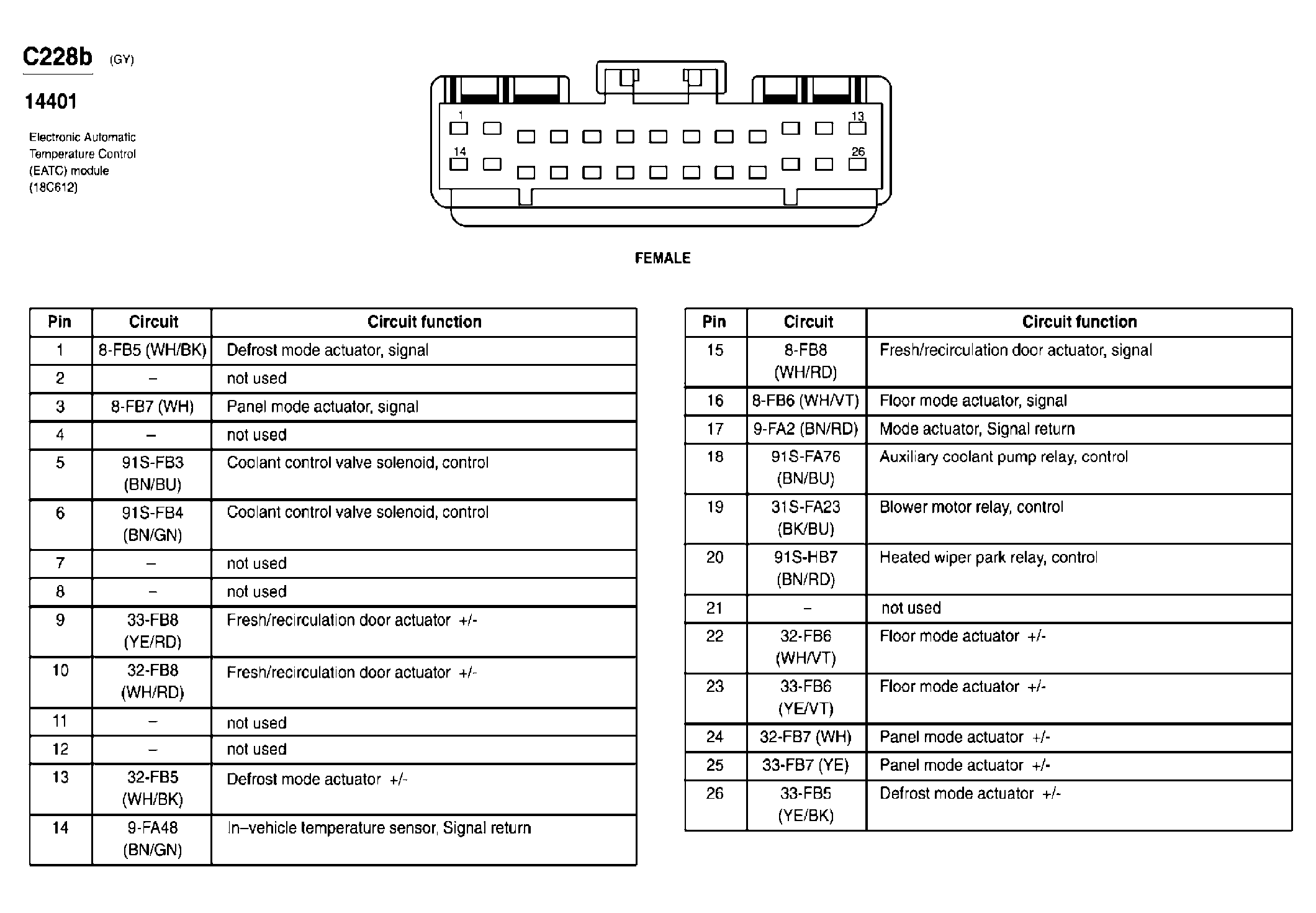 C228b (GY)

14401

Electronic Automatic Temperature Control (EATC) module (18C612)

1
13
14
26

FEMALE

| Pin | Circuit | Circuit function |
|---|---|---|
| 1 | 8-FB5 (WH/BK) | Defrost mode actuator, signal |
| 2 | – | not used |
| 3 | 8-FB7 (WH) | Panel mode actuator, signal |
| 4 | – | not used |
| 5 | 91S-FB3 (BN/BU) | Coolant control valve solenoid, control |
| 6 | 91S-FB4 (BN/GN) | Coolant control valve solenoid, control |
| 7 | – | not used |
| 8 | – | not used |
| 9 | 33-FB8 (YE/RD) | Fresh/recirculation door actuator +/- |
| 10 | 32-FB8 (WH/RD) | Fresh/recirculation door actuator +/- |
| 11 | – | not used |
| 12 | – | not used |
| 13 | 32-FB5 (WH/BK) | Defrost mode actuator +/- |
| 14 | 9-FA48 (BN/GN) | In–vehicle temperature sensor, Signal return |

| Pin | Circuit | Circuit function |
|---|---|---|
| 15 | 8-FB8 (WH/RD) | Fresh/recirculation door actuator, signal |
| 16 | 8-FB6 (WH/VT) | Floor mode actuator, signal |
| 17 | 9-FA2 (BN/RD) | Mode actuator, Signal return |
| 18 | 91S-FA76 (BN/BU) | Auxiliary coolant pump relay, control |
| 19 | 31S-FA23 (BK/BU) | Blower motor relay, control |
| 20 | 91S-HB7 (BN/RD) | Heated wiper park relay, control |
| 21 | – | not used |
| 22 | 32-FB6 (WH/VT) | Floor mode actuator +/- |
| 23 | 33-FB6 (YE/VT) | Floor mode actuator +/- |
| 24 | 32-FB7 (WH) | Panel mode actuator +/- |
| 25 | 33-FB7 (YE) | Panel mode actuator +/- |
| 26 | 33-FB5 (YE/BK) | Defrost mode actuator +/- |